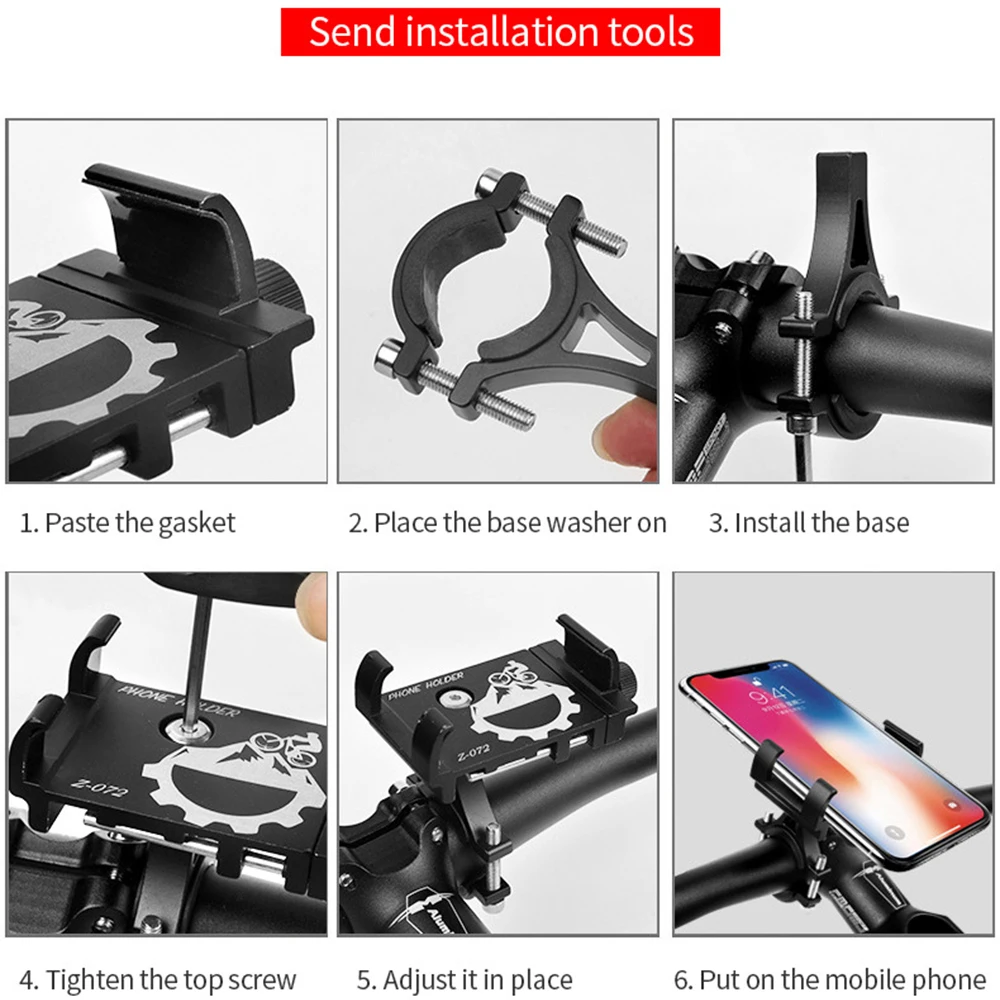 Send installation tools

1. Paste the gasket

2. Place the base washer on

3. Install the base

PHONE HOLDER

Z-072

PHONE HOLDER

Z-072

9:41

4. Tighten the top screw

5. Adjust it in place

6. Put on the mobile phone