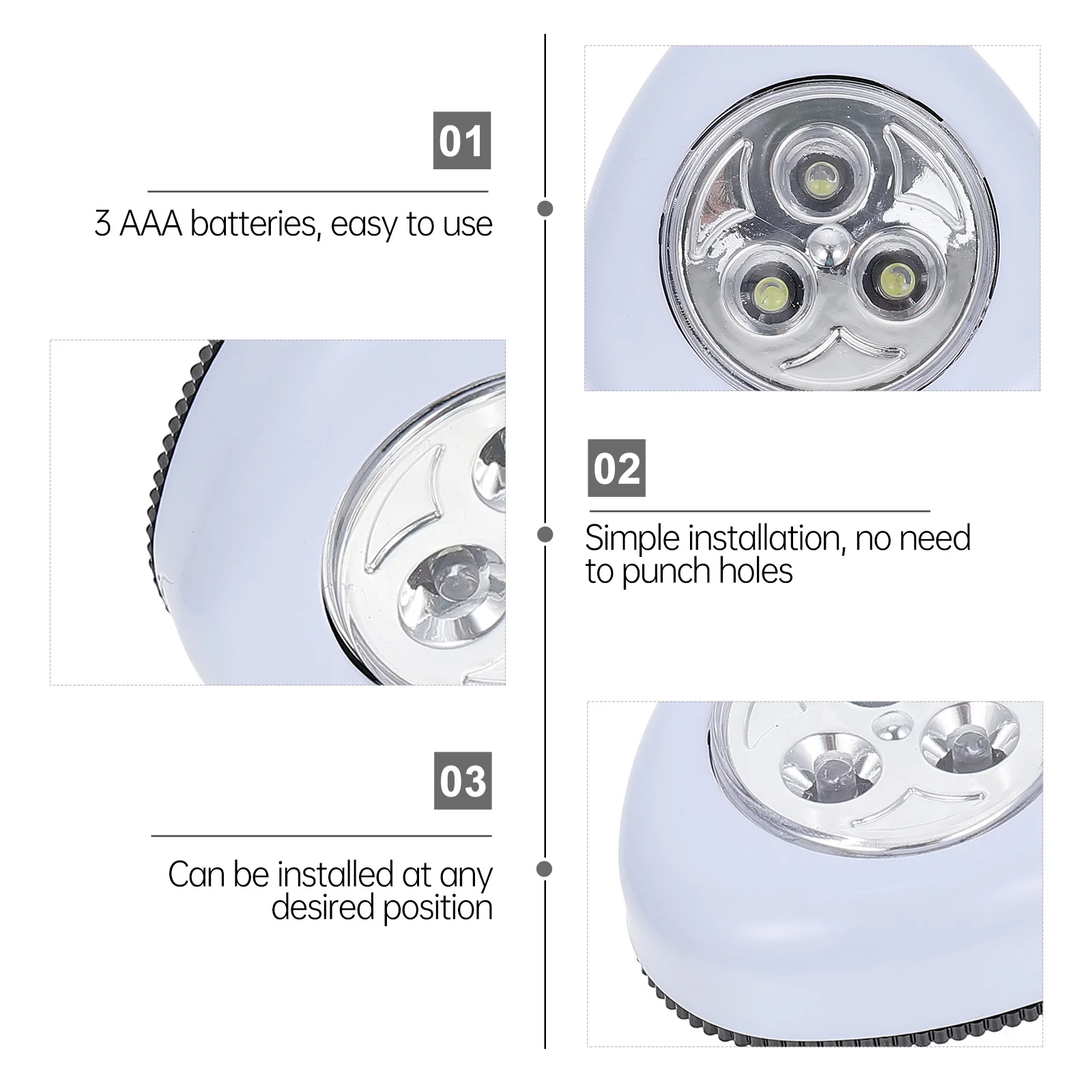 01

3 AAA batteries, easy to use

02

Simple installation, no need to punch holes

03

Can be installed at any desired position