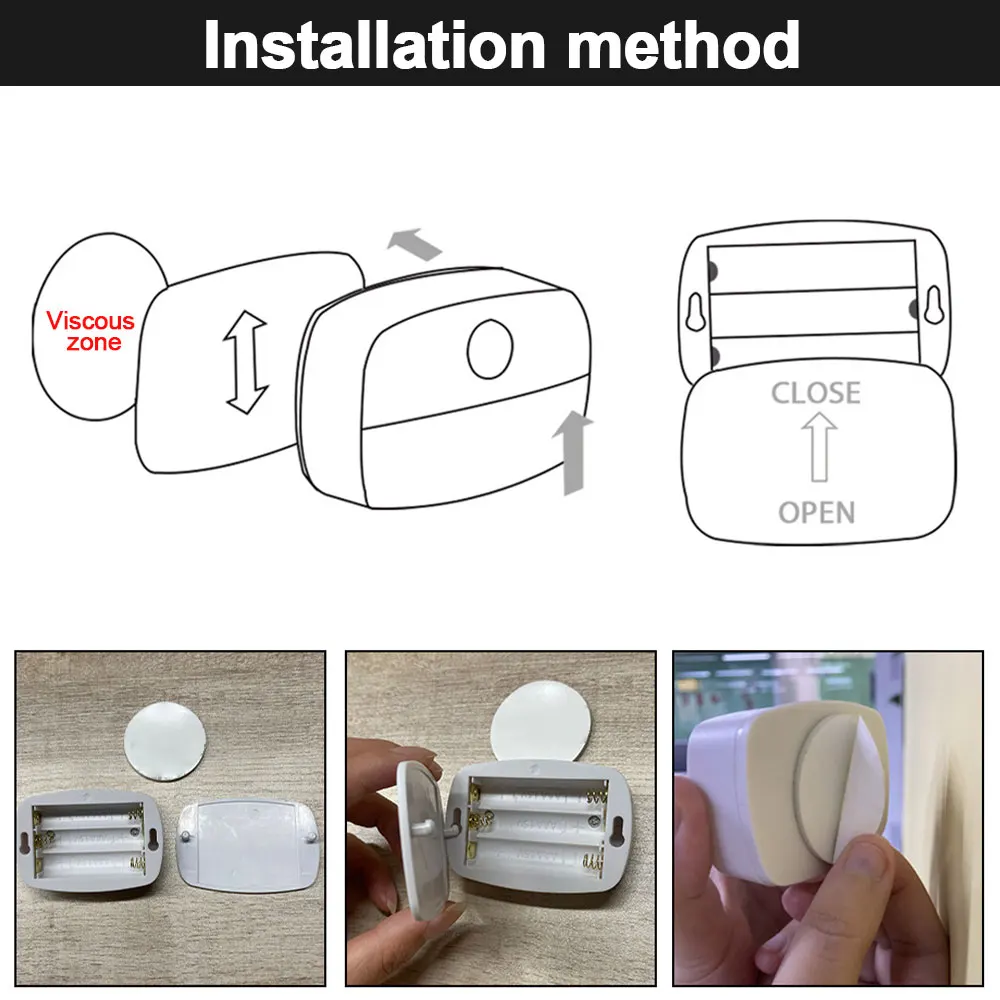 Installation method

Viscous zone

CLOSE

OPEN