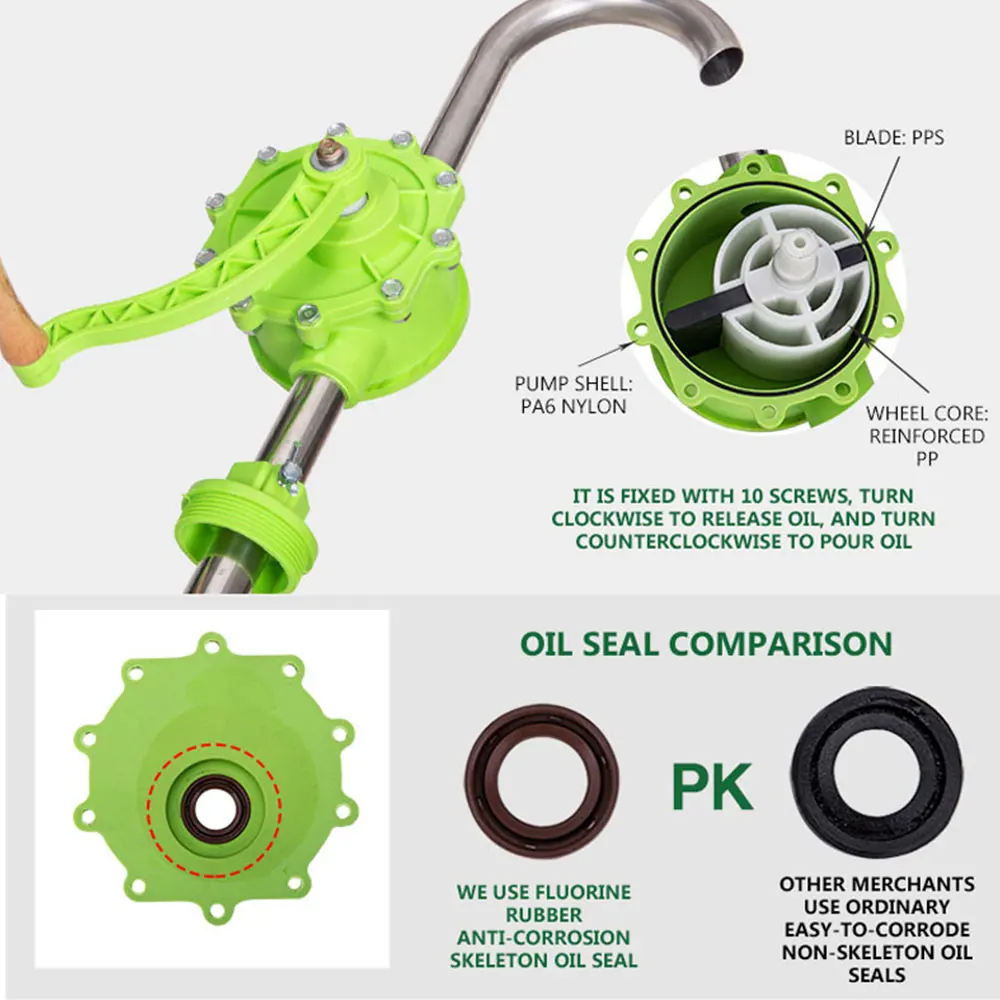 BLADE: PPS

PUMP SHELL: PA6 NYLON

WHEEL CORE: REINFORCED PP

IT IS FIXED WITH 10 SCREWS, TURN CLOCKWISE TO RELEASE OIL, AND TURN COUNTERCLOCKWISE TO POUR OIL

OIL SEAL COMPARISON

PK

WE USE FLUORINE RUBBER ANTI-CORROSION SKELETON OIL SEAL

OTHER MERCHANTS USE ORDINARY EASY-TO-CORRODE NON-SKELETON OIL SEALS