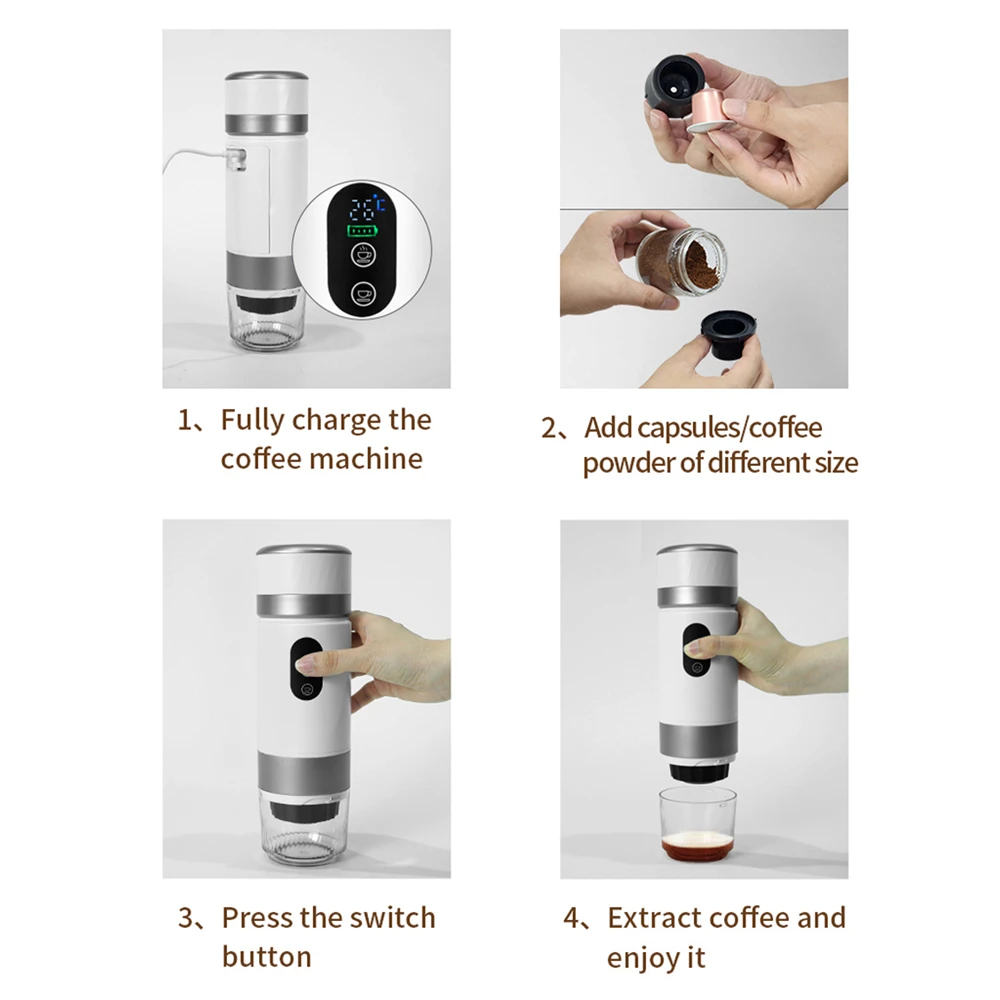 28°C

1、Fully charge the coffee machine

2、Add capsules/coffee powder of different size

3、Press the switch button

4、Extract coffee and enjoy it