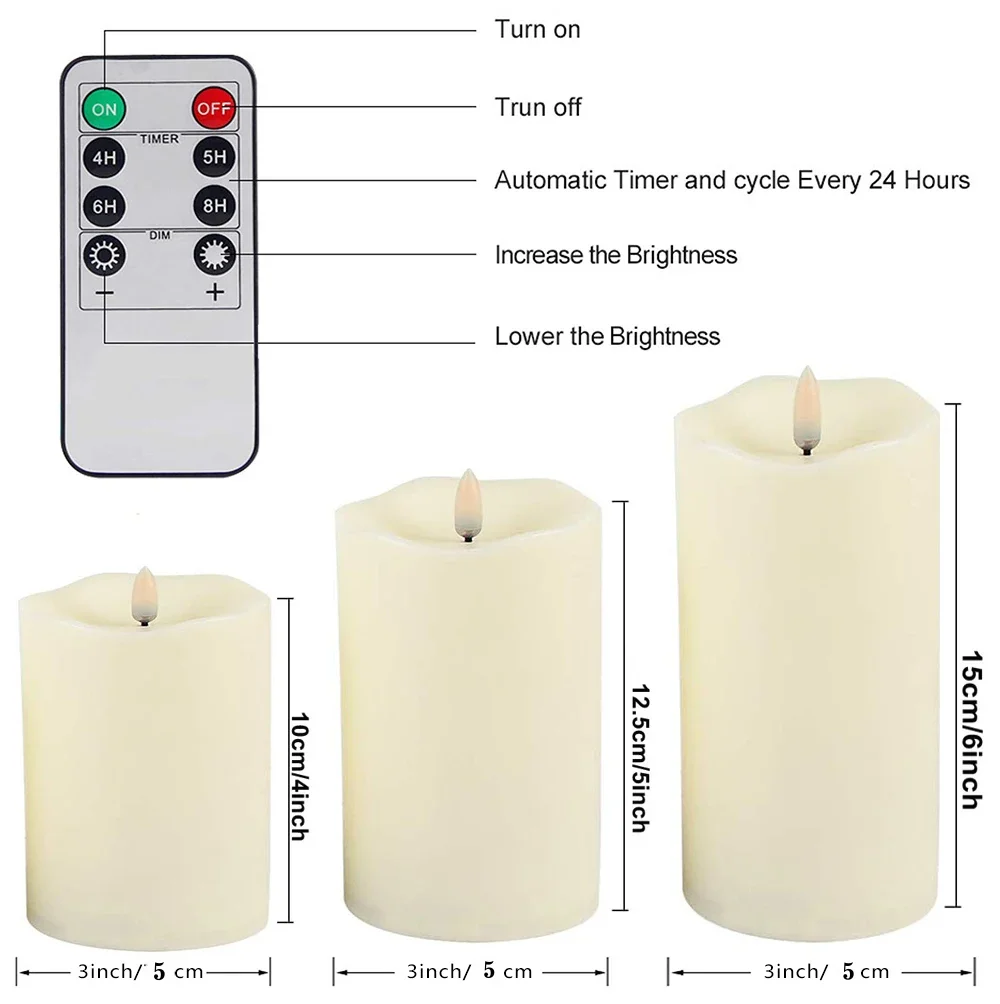 ON
OFF
TIMER
4H
5H
6H
8H
DIM
−
+

Turn on

Trun off

Automatic Timer and cycle Every 24 Hours

Increase the Brightness

Lower the Brightness

10cm/4inch

12.5cm/5inch

15cm/6inch

3inch/ 5 cm

3inch/ 5 cm

3inch/ 5 cm