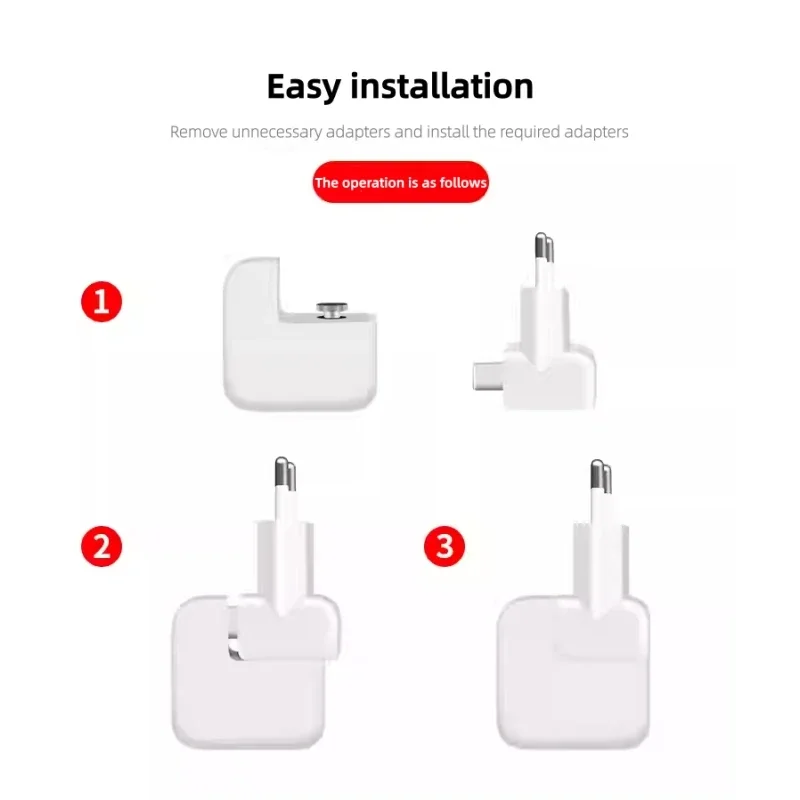 Easy installation

Remove unnecessary adapters and install the required adapters

The operation is as follows

1

2

3