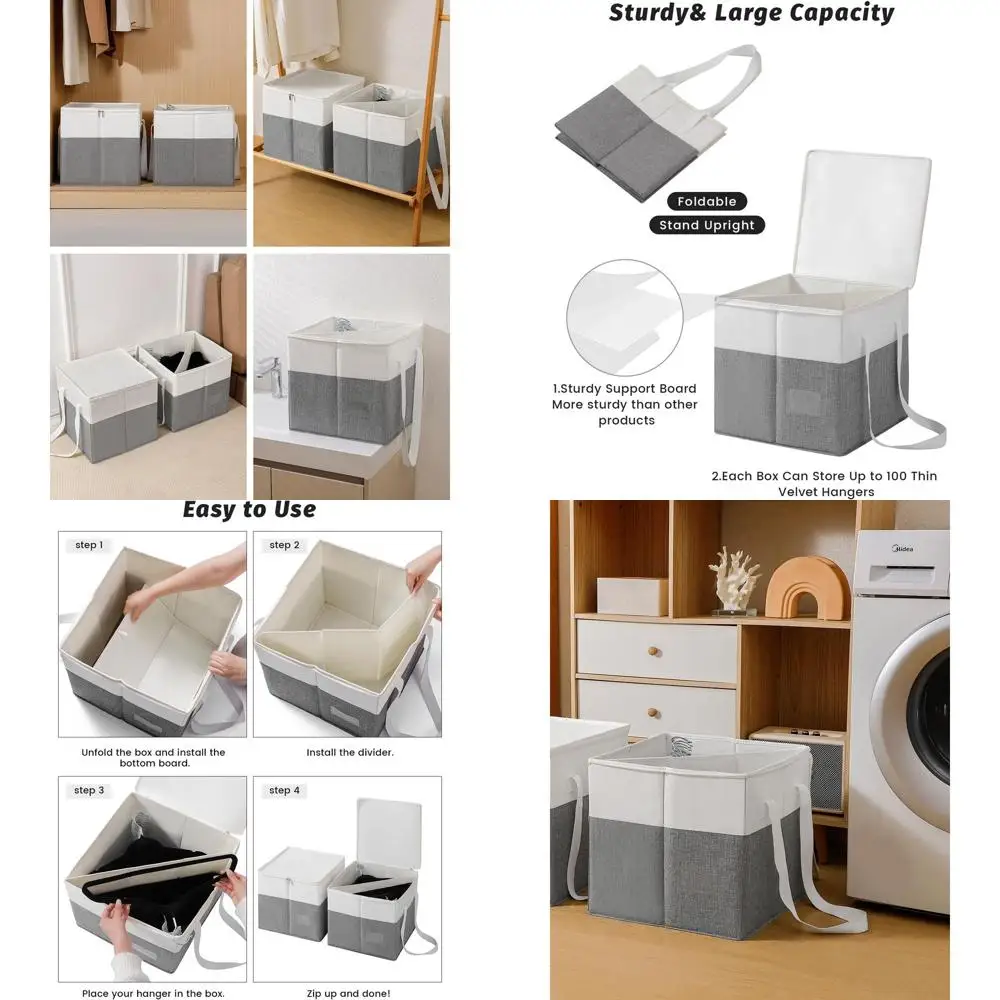 Sturdy& Large Capacity

Foldable

Stand Upright

1.Sturdy Support Board
More sturdy than other products

2.Each Box Can Store Up to 100 Thin Velvet Hangers

Easy to Use

step 1

Unfold the box and install the bottom board.

step 2

Install the divider.

step 3

Place your hanger in the box.

step 4

Zip up and done!

Midea