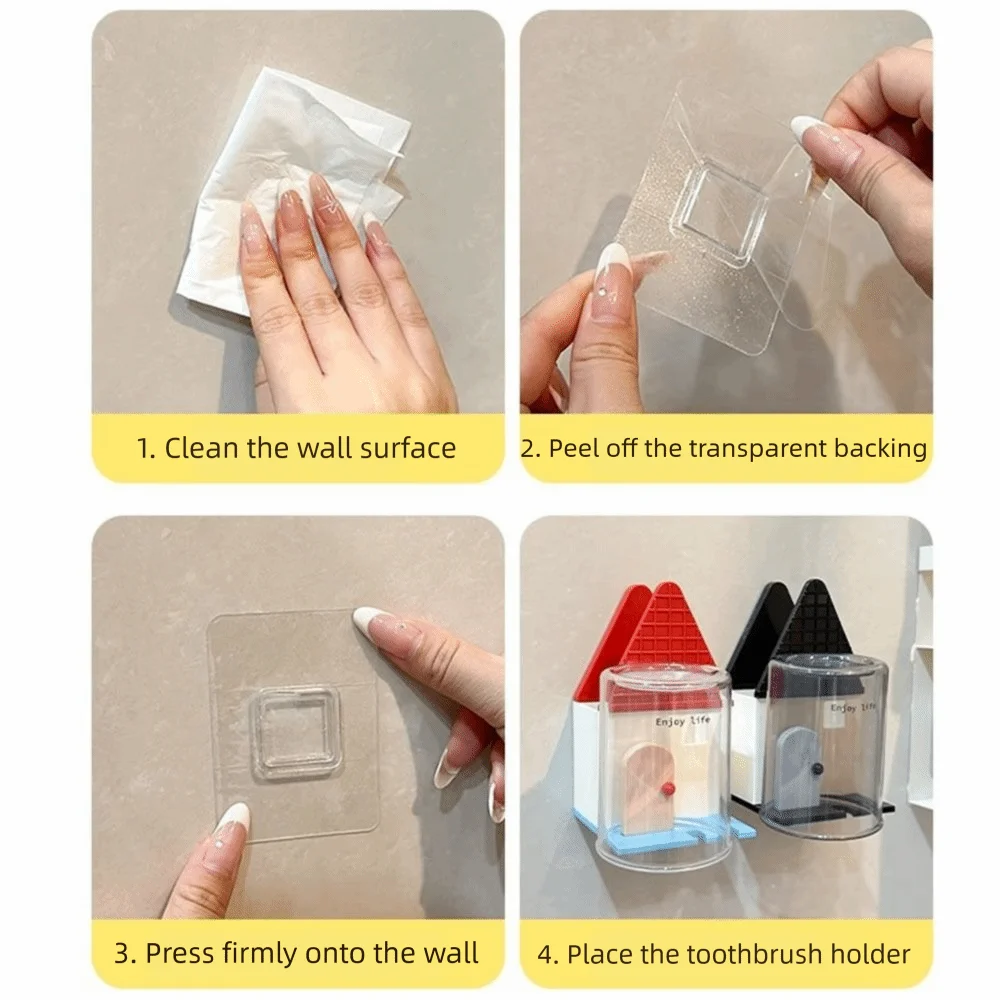 1. Clean the wall surface

2. Peel off the transparent backing

3. Press firmly onto the wall

Enjoy life

Enjoy life

4. Place the toothbrush holder