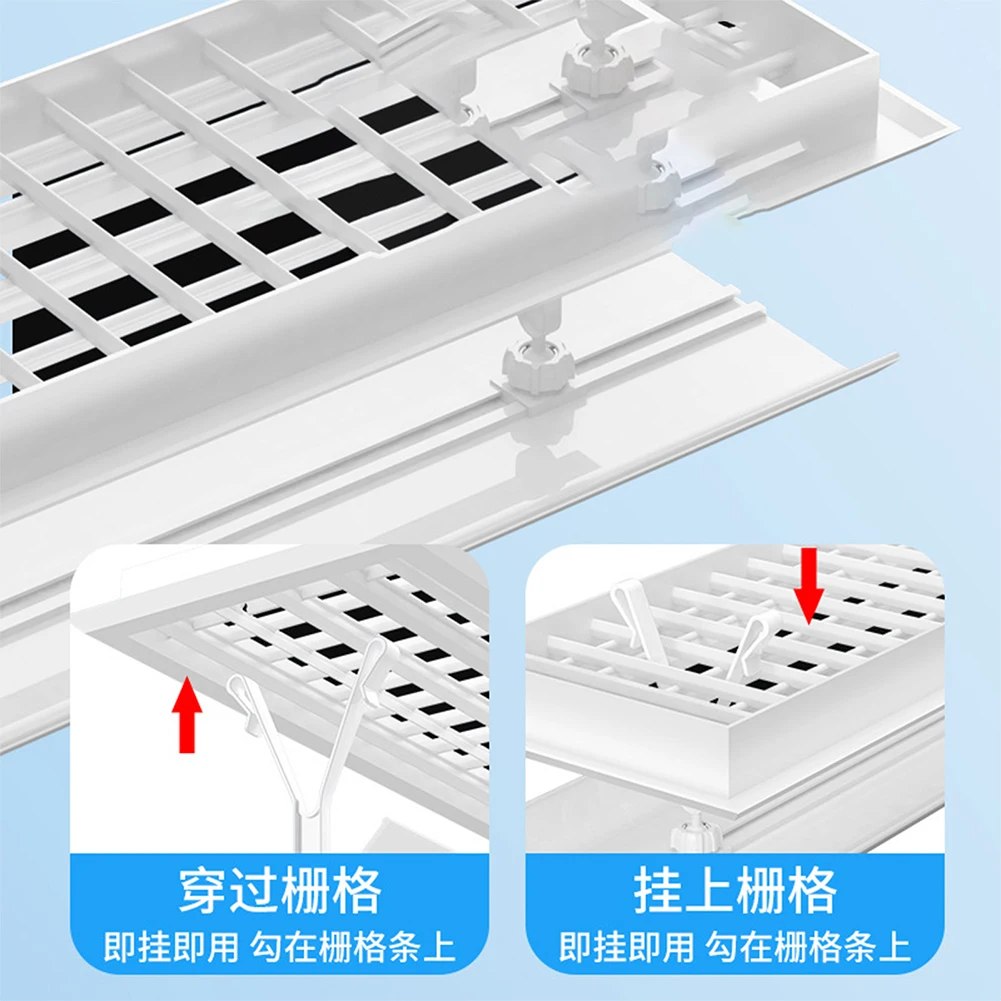 穿过栅格
即挂即用 勾在栅格条上

挂上栅格
即挂即用 勾在栅格条上