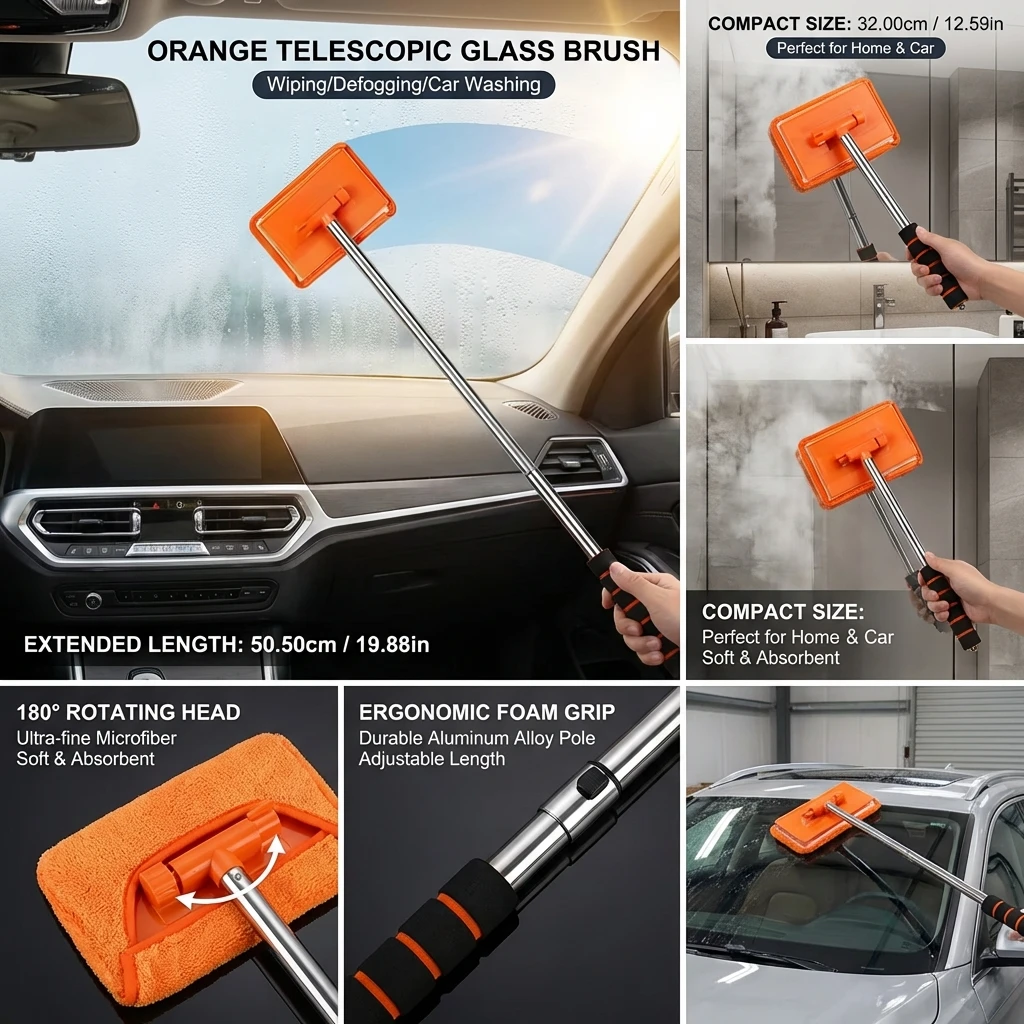 ORANGE TELESCOPIC GLASS BRUSH
Wiping/Defogging/Car Washing

EXTENDED LENGTH: 50.50cm / 19.88in

COMPACT SIZE: 32.00cm / 12.59in
Perfect for Home & Car

COMPACT SIZE:
Perfect for Home & Car
Soft & Absorbent

180° ROTATING HEAD
Ultra-fine Microfiber
Soft & Absorbent

ERGONOMIC FOAM GRIP
Durable Aluminum Alloy Pole
Adjustable Length