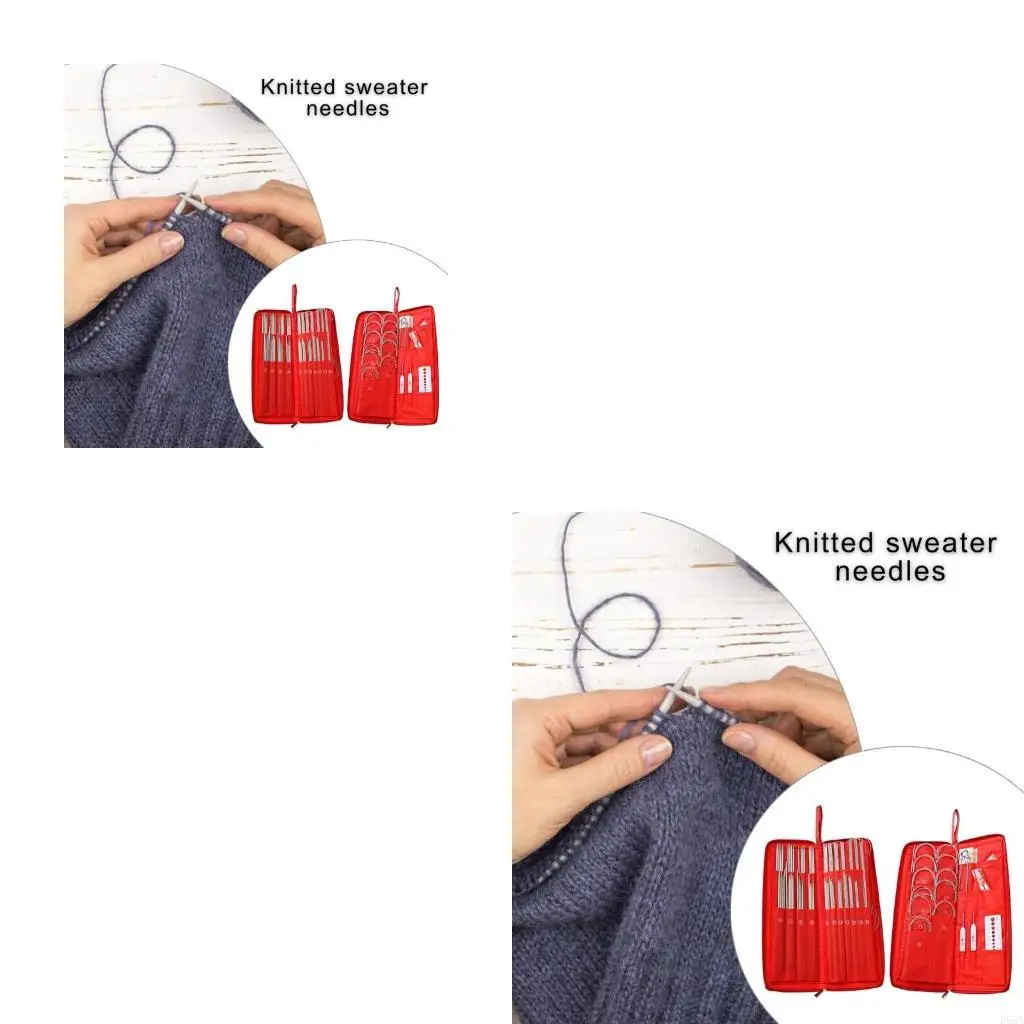 Knitted sweater needles

Knitted sweater needles