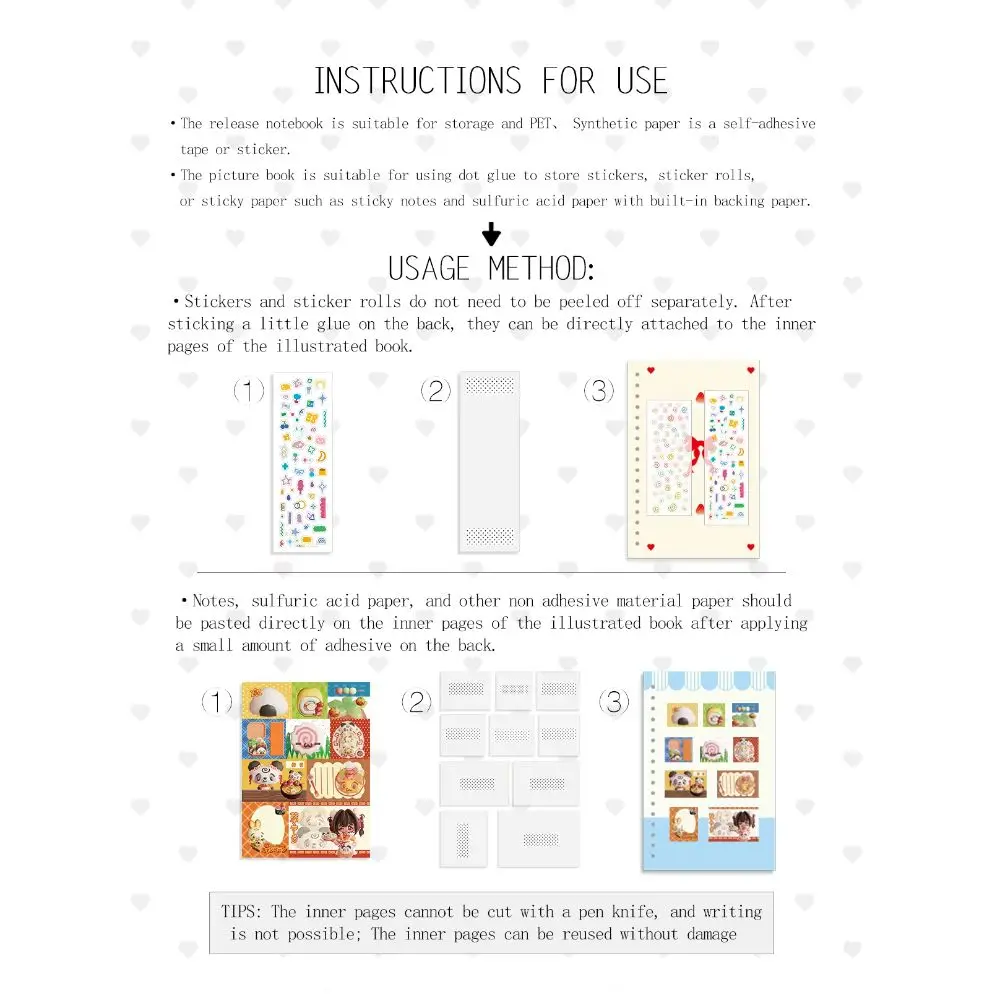 INSTRUCTIONS FOR USE

• The release notebook is suitable for storage and PET、 Synthetic paper is a self-adhesive tape or sticker.

• The picture book is suitable for using dot glue to store stickers, sticker rolls, or sticky paper such as sticky notes and sulfuric acid paper with built-in backing paper.

USAGE METHOD:

• Stickers and sticker rolls do not need to be peeled off separately. After sticking a little glue on the back, they can be directly attached to the inner pages of the illustrated book.

(1) (2) (3)

• Notes, sulfuric acid paper, and other non adhesive material paper should be pasted directly on the inner pages of the illustrated book after applying a small amount of adhesive on the back.

(1) (2) (3)

TIPS: The inner pages cannot be cut with a pen knife, and writing is not possible; The inner pages can be reused without damage