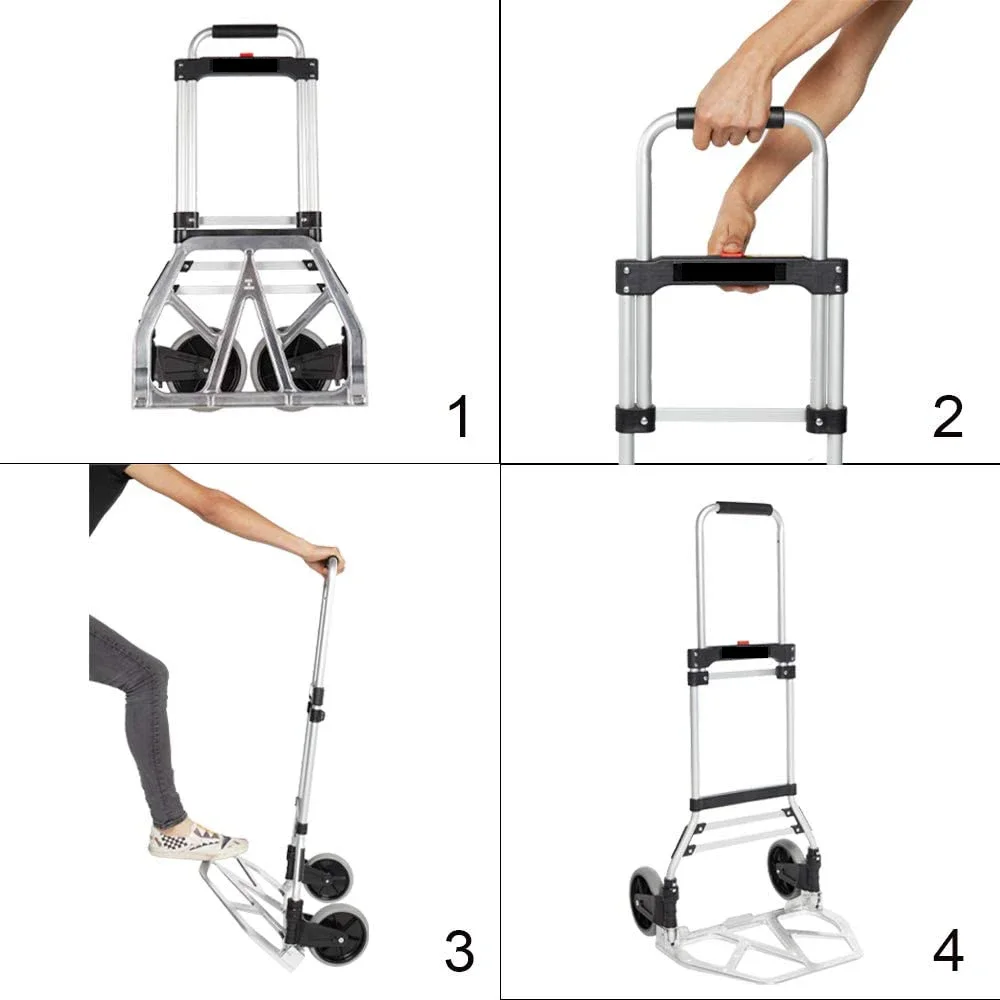 1

2

3

4