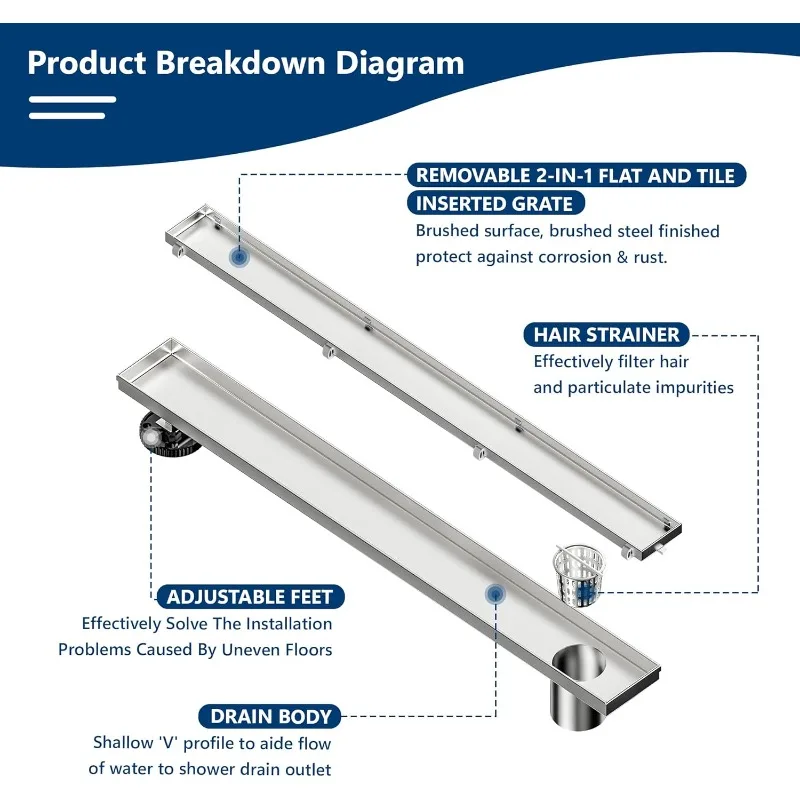 Product Breakdown Diagram

REMOVABLE 2-IN-1 FLAT AND TILE INSERTED GRATE

Brushed surface, brushed steel finished protect against corrosion & rust.

HAIR STRAINER

Effectively filter hair and particulate impurities

ADJUSTABLE FEET

Effectively Solve The Installation Problems Caused By Uneven Floors

DRAIN BODY

Shallow 'V' profile to aide flow of water to shower drain outlet