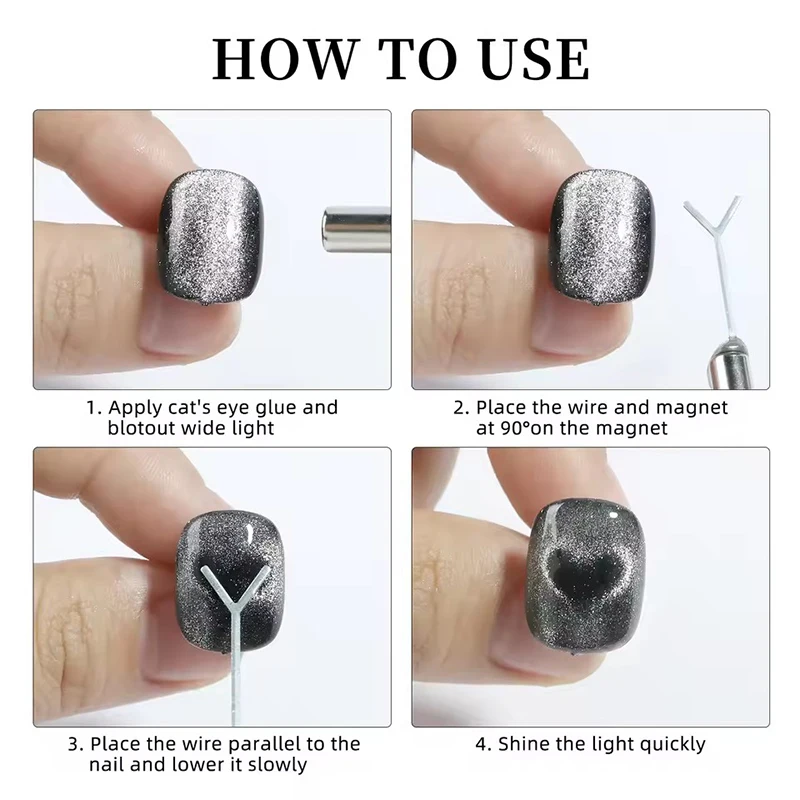 HOW TO USE

1. Apply cat's eye glue and blotout wide light

2. Place the wire and magnet at 90°on the magnet

3. Place the wire parallel to the nail and lower it slowly

4. Shine the light quickly