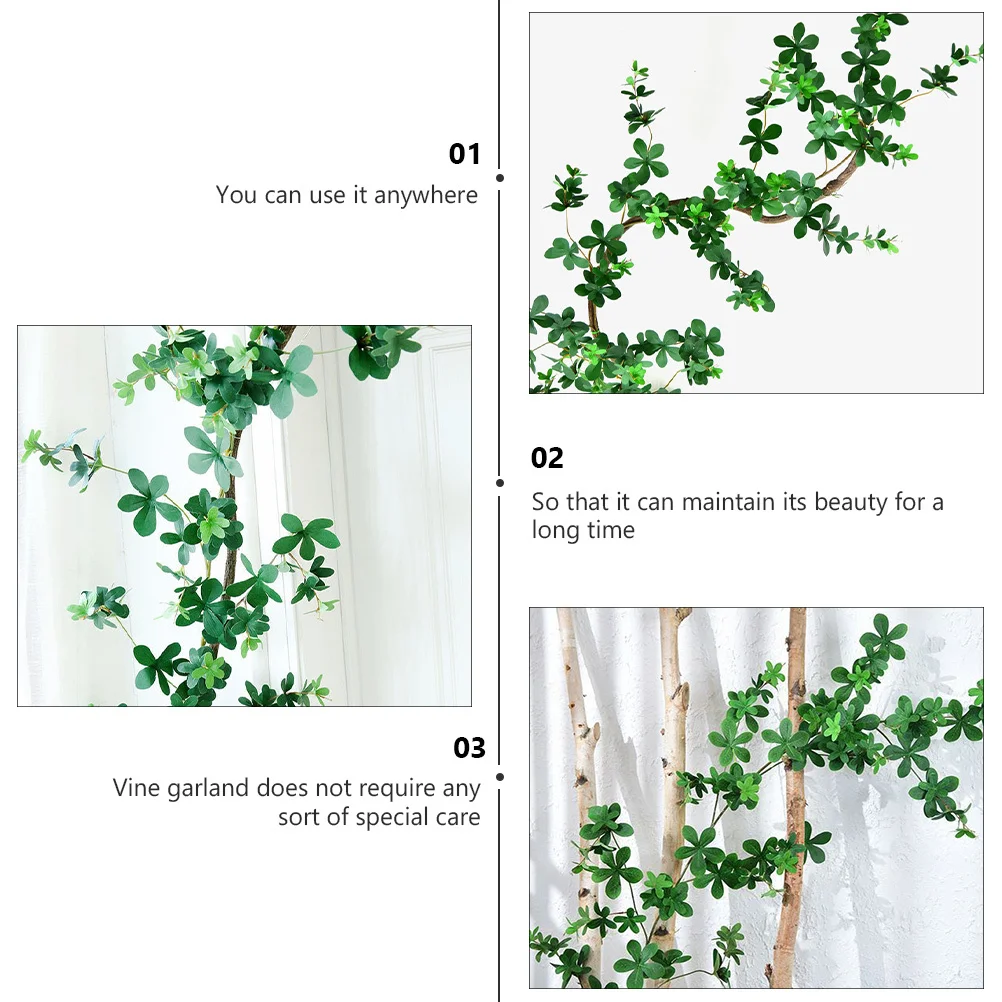 01
You can use it anywhere

02
So that it can maintain its beauty for a long time

03
Vine garland does not require any sort of special care