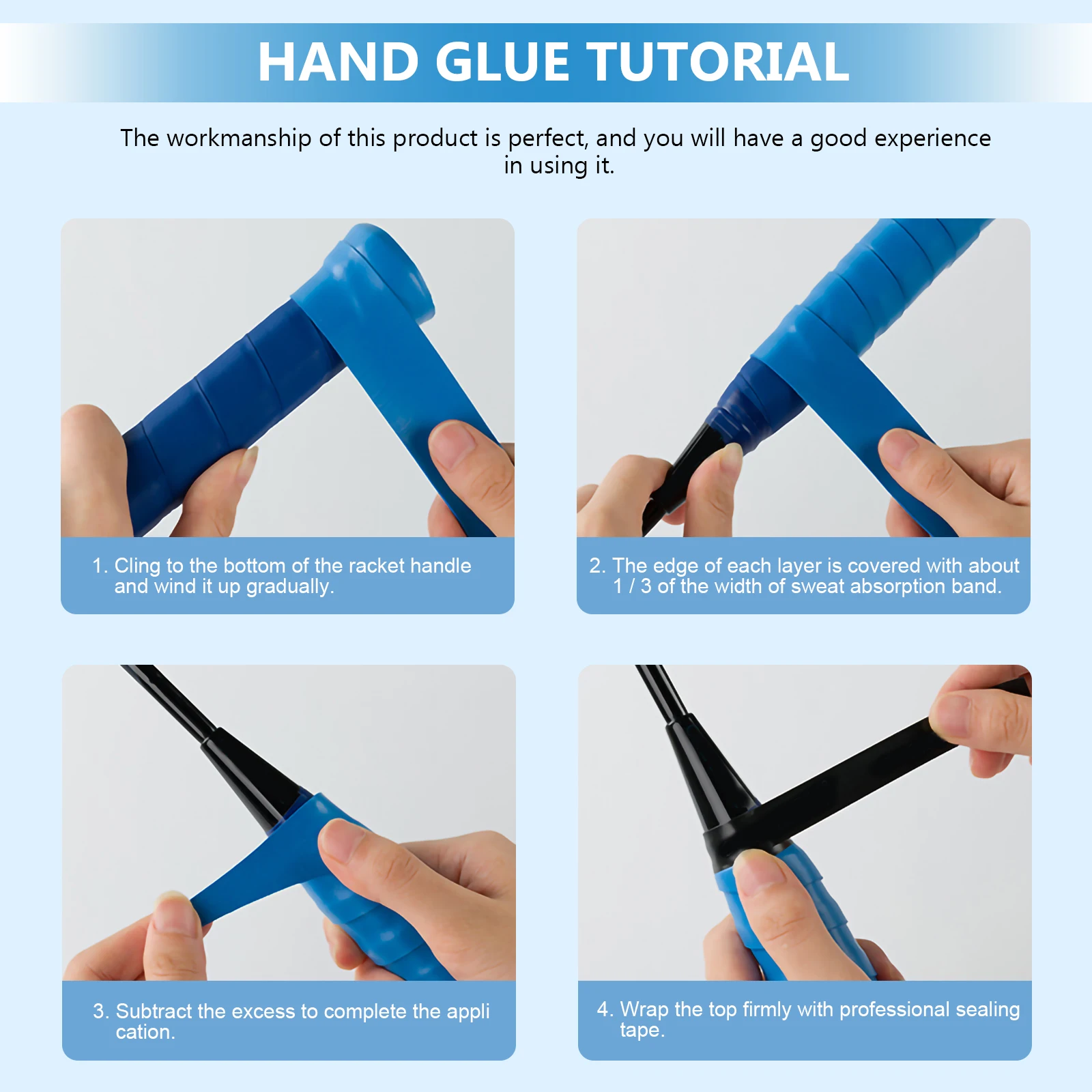 HAND GLUE TUTORIAL

The workmanship of this product is perfect, and you will have a good experience in using it.

1. Cling to the bottom of the racket handle and wind it up gradually.

2. The edge of each layer is covered with about 1 / 3 of the width of sweat absorption band.

3. Subtract the excess to complete the appli cation.

4. Wrap the top firmly with professional sealing tape.