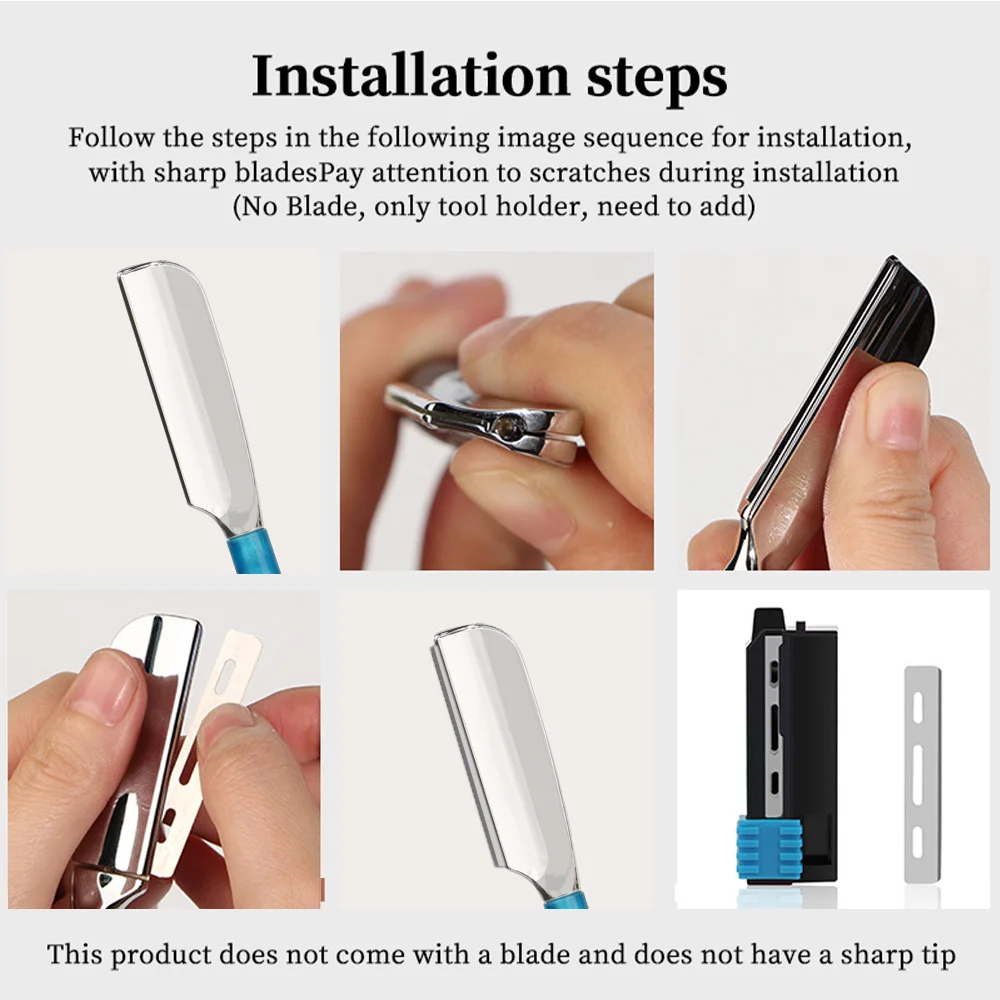 Installation steps

Follow the steps in the following image sequence for installation, with sharp bladesPay attention to scratches during installation (No Blade, only tool holder, need to add)

This product does not come with a blade and does not have a sharp tip