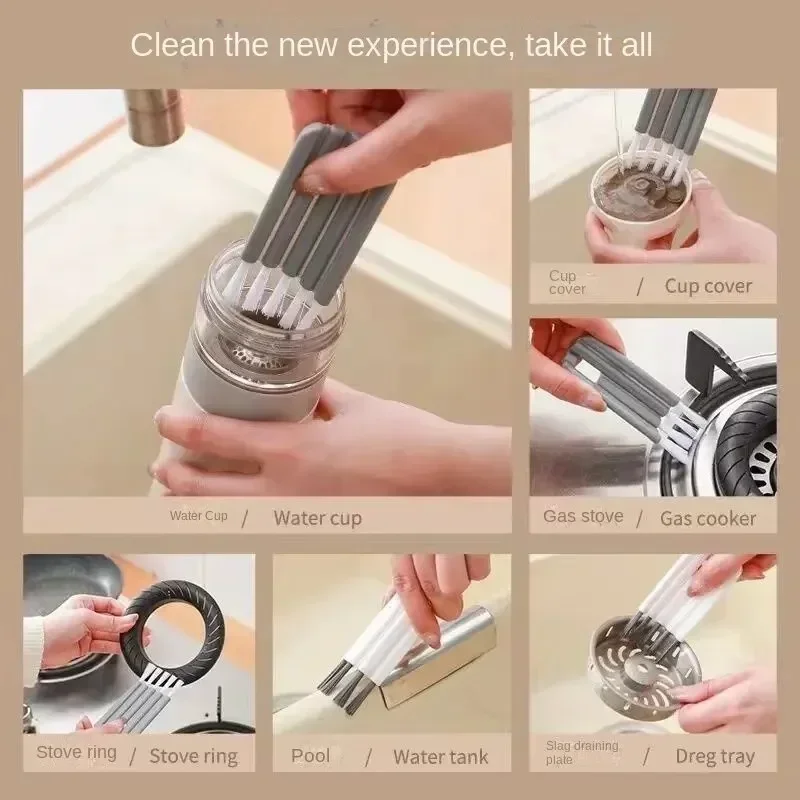 Clean the new experience, take it all

Water Cup / Water cup

Cup cover / Cup cover

Gas stove / Gas cooker

Stove ring / Stove ring

Pool / Water tank

Slag draining plate / Dreg tray