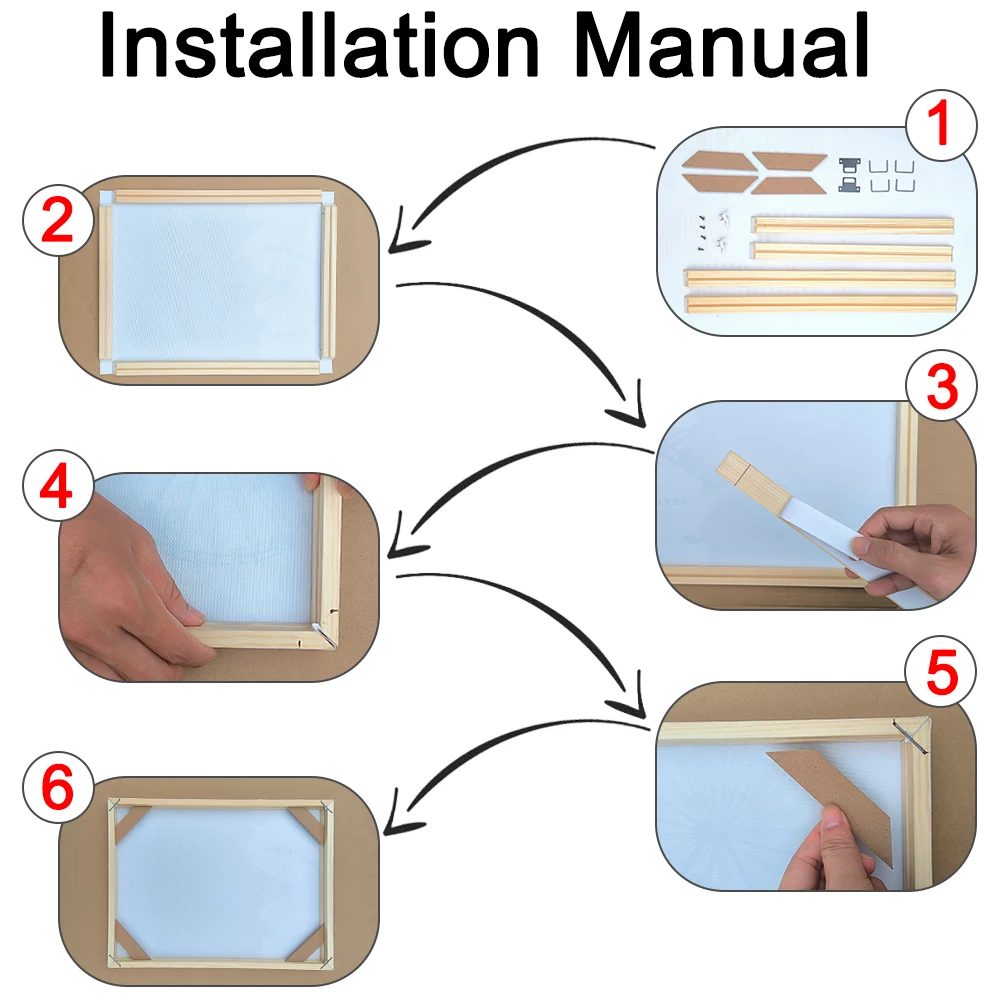 Installation Manual

1

2

3

4

5

6