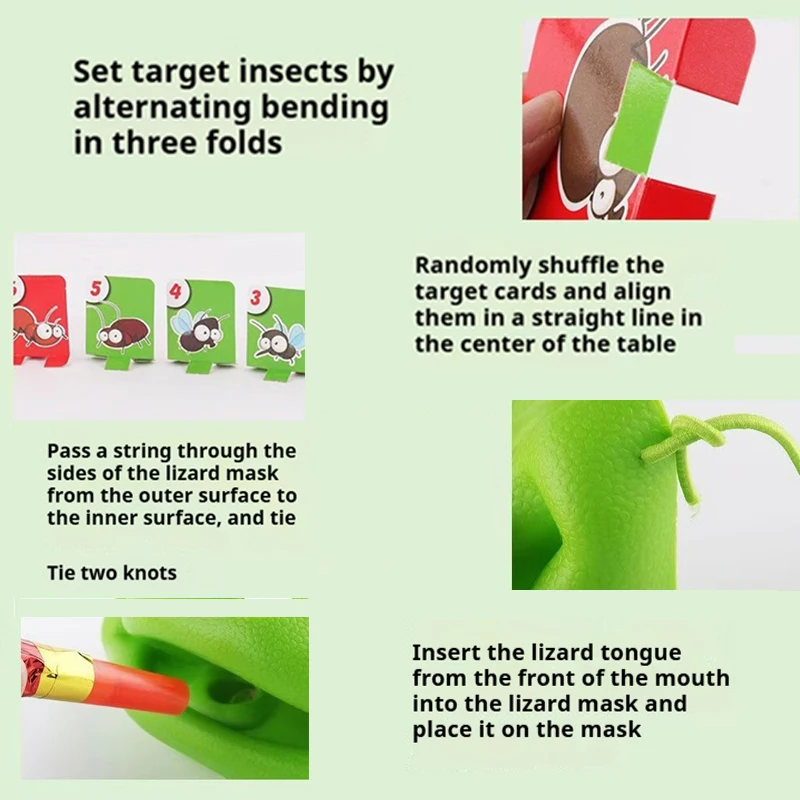 Set target insects by alternating bending in three folds

5

4

3

Randomly shuffle the target cards and align them in a straight line in the center of the table

Pass a string through the sides of the lizard mask from the outer surface to the inner surface, and tie

Tie two knots

Insert the lizard tongue from the front of the mouth into the lizard mask and place it on the mask