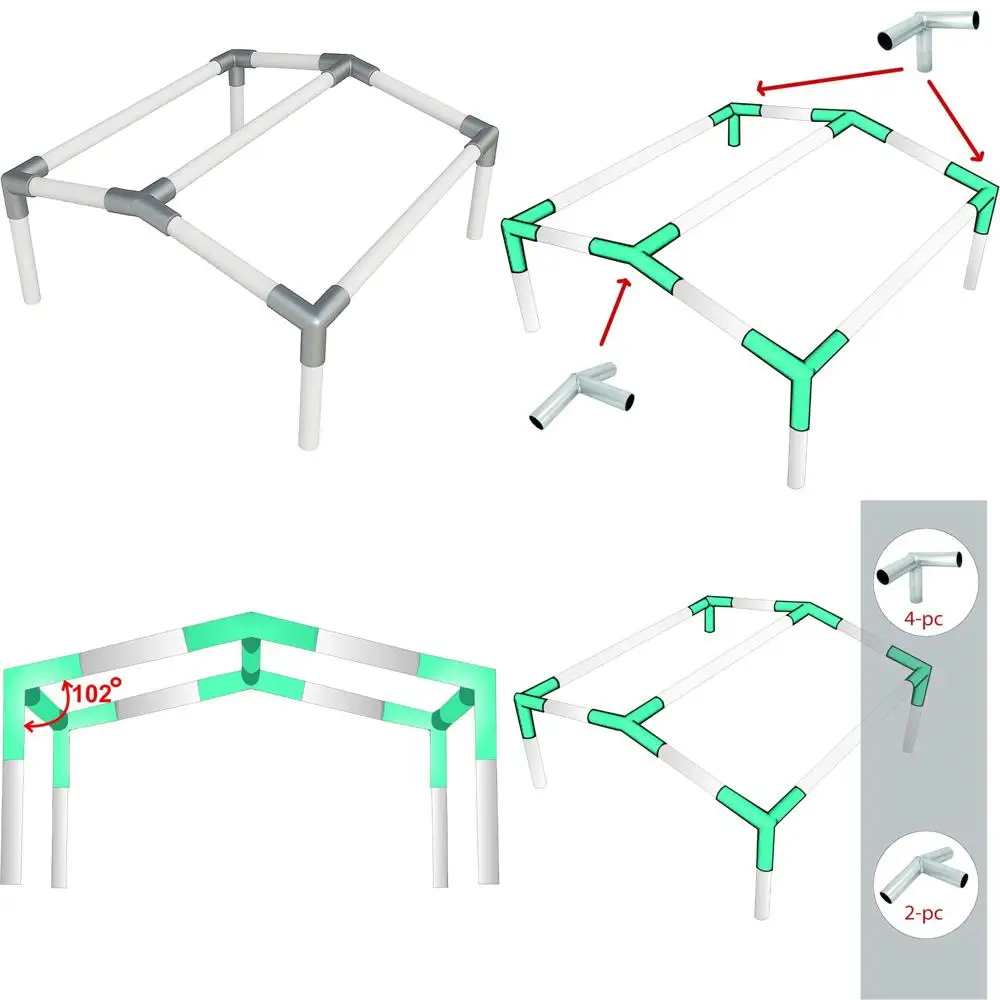 102°

4-pc

2-pc