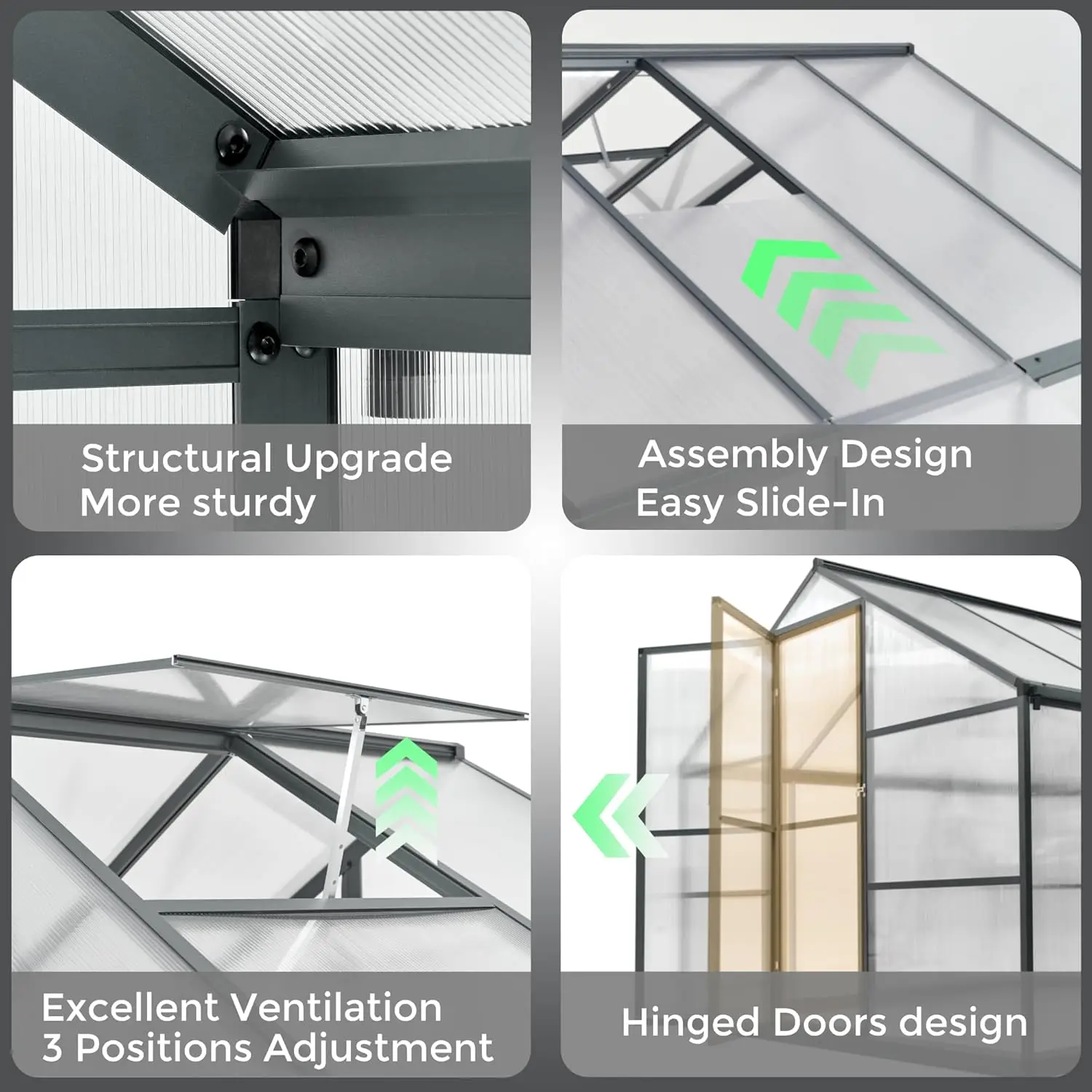 Structural Upgrade
More sturdy

Assembly Design
Easy Slide-In

Excellent Ventilation
3 Positions Adjustment

Hinged Doors design