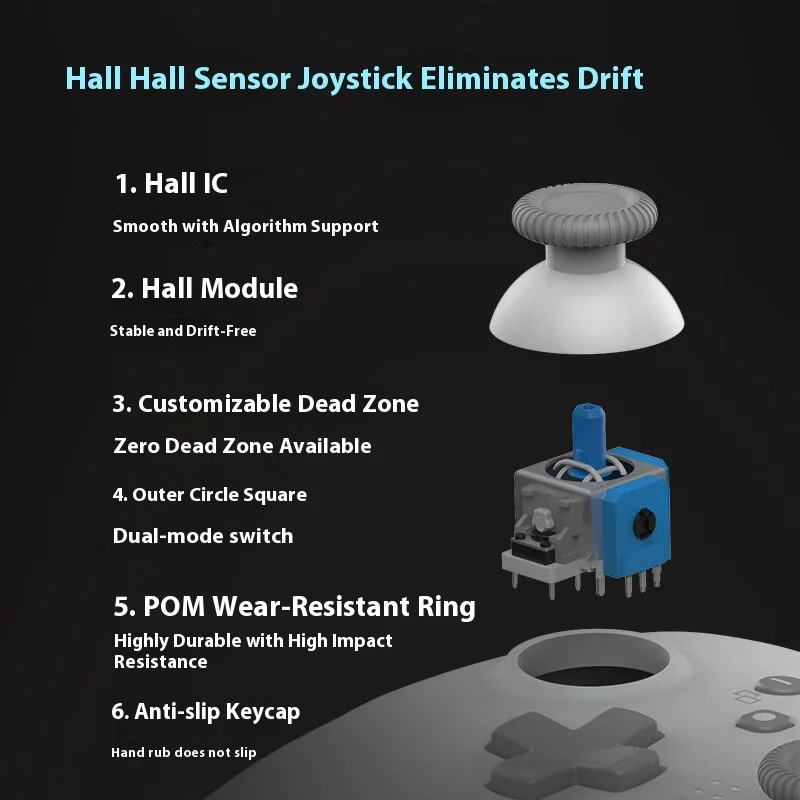 Hall Hall Sensor Joystick Eliminates Drift

1. Hall IC

Smooth with Algorithm Support

2. Hall Module

Stable and Drift-Free

3. Customizable Dead Zone

Zero Dead Zone Available

4. Outer Circle Square

Dual-mode switch

5. POM Wear-Resistant Ring

Highly Durable with High Impact Resistance

6. Anti-slip Keycap

Hand rub does not slip