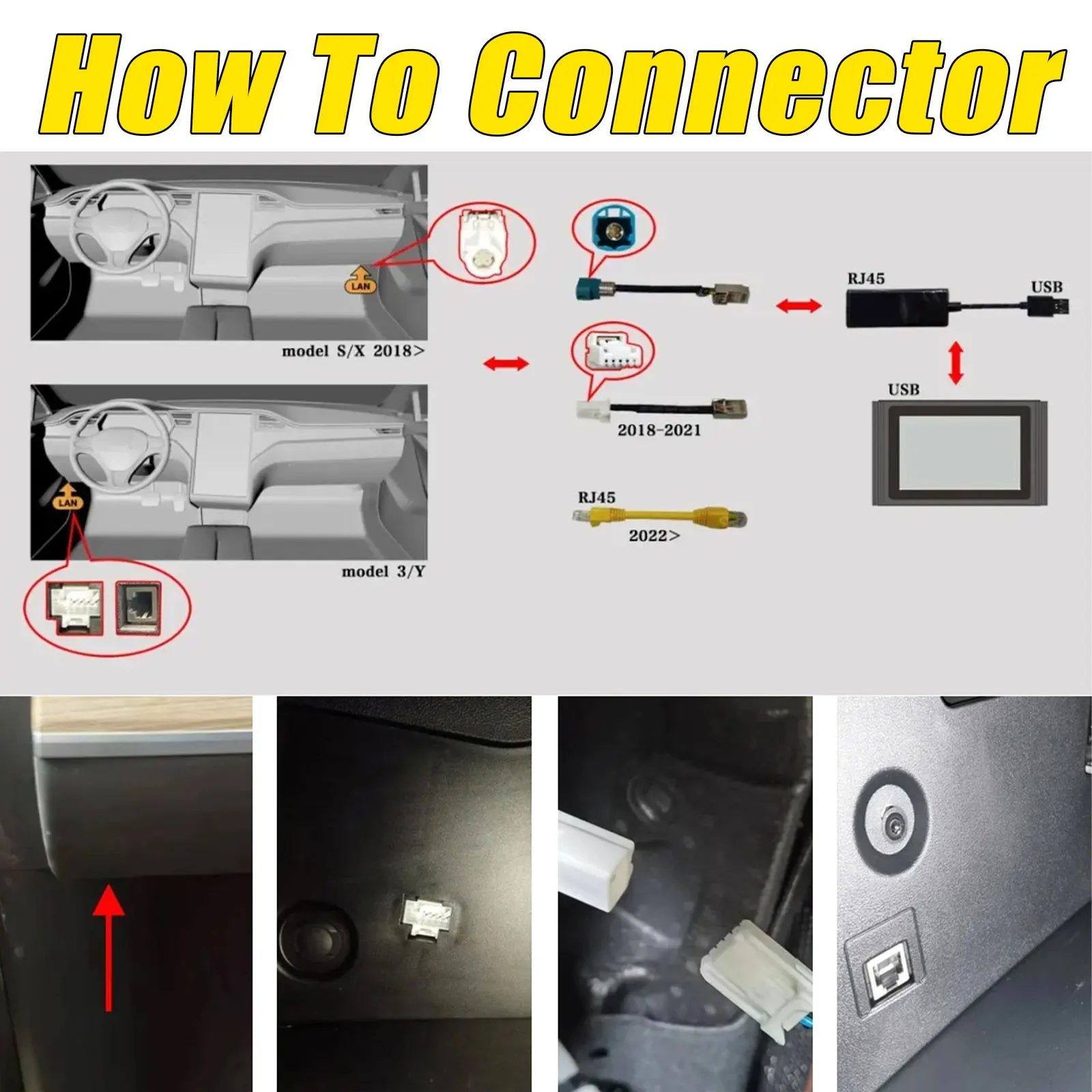 How To Connector

LAN

model S/X 2018>

LAN

model 3/Y

2018-2021

RJ45

2022>

RJ45

USB

USB