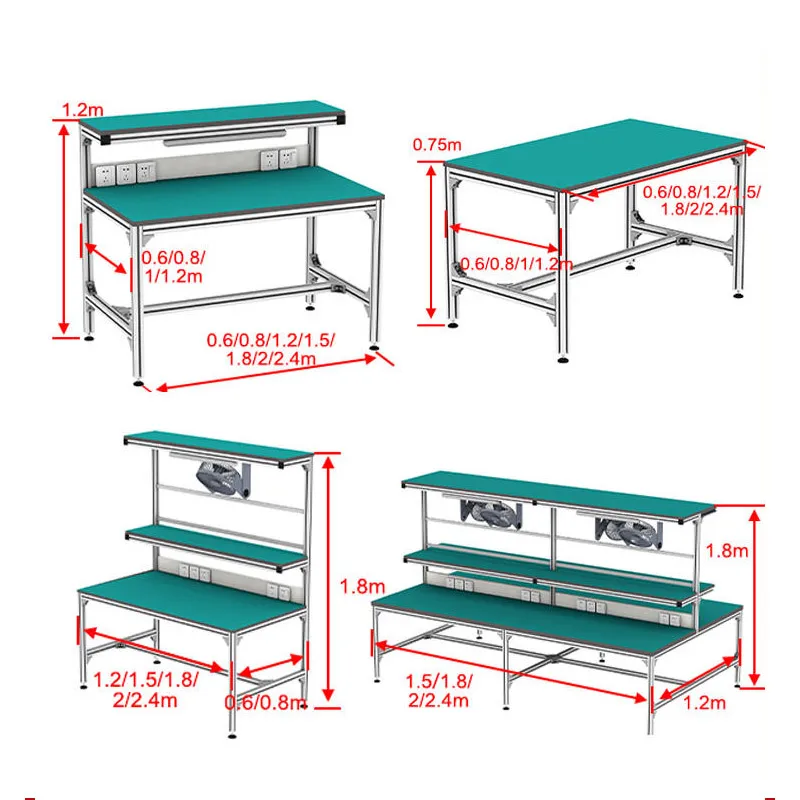 1.2m

0.6/0.8/
1/1.2m

0.6/0.8/1.2/1.5/
1.8/2/2.4m

0.75m

0.6/0.8/1.2/1.5/
1.8/2/2.4m

0.6/0.8/1/1.2m

1.8m

1.2/1.5/1.8/
2/2.4m

0.6/0.8m

1.8m

1.5/1.8/
2/2.4m

1.2m