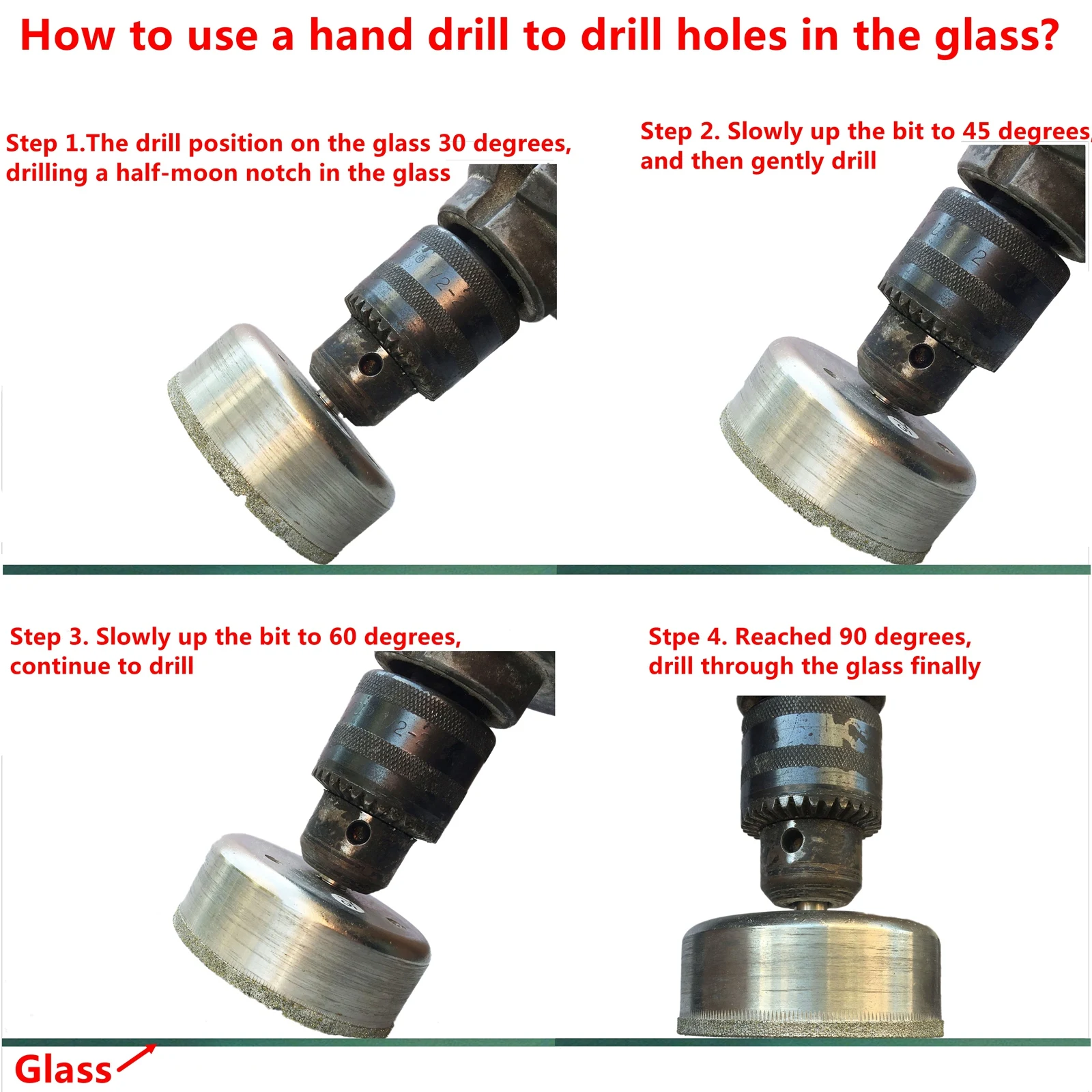 How to use a hand drill to drill holes in the glass?

Step 1.The drill position on the glass 30 degrees, drilling a half-moon notch in the glass

Step 2. Slowly up the bit to 45 degrees, and then gently drill

Step 3. Slowly up the bit to 60 degrees, continue to drill

Stpe 4. Reached 90 degrees, drill through the glass finally

Glass