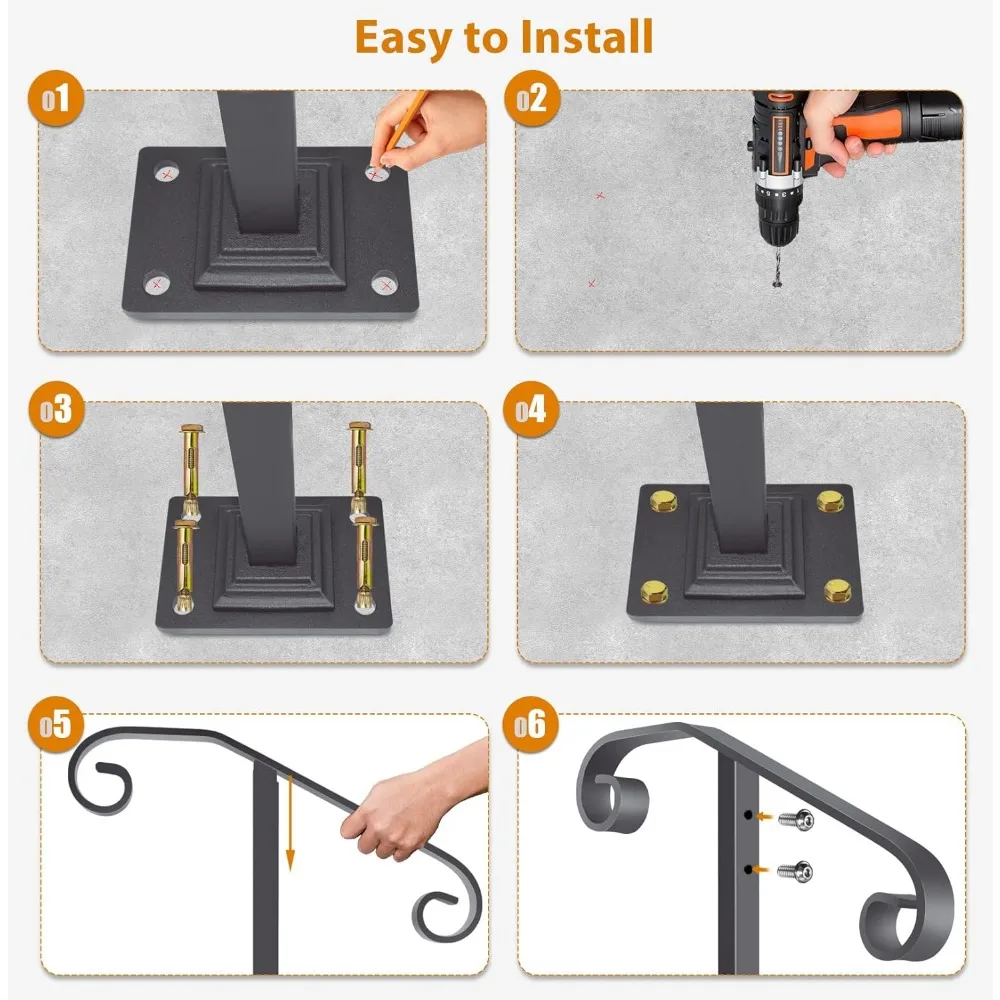 Easy to Install

01

02

03

04

05

06