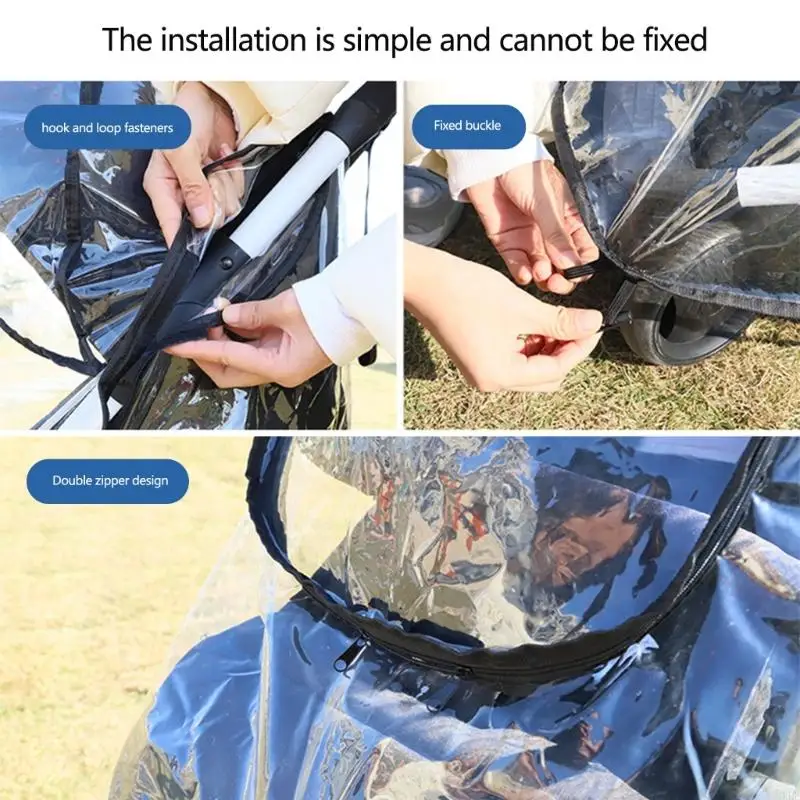 The installation is simple and cannot be fixed

hook and loop fasteners

Fixed buckle

Double zipper design