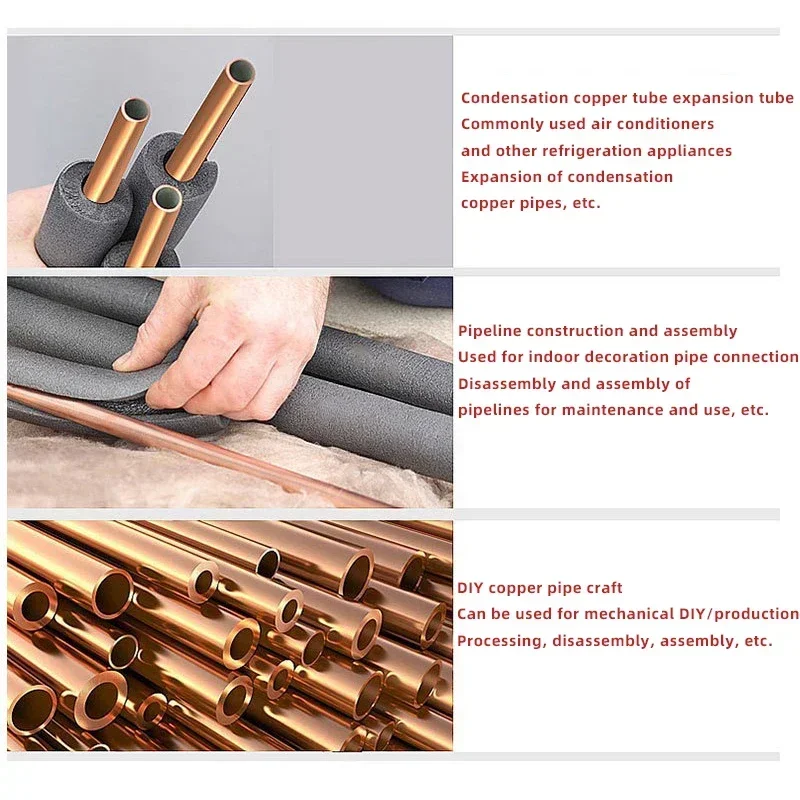 Condensation copper tube expansion tube
Commonly used air conditioners
and other refrigeration appliances
Expansion of condensation
copper pipes, etc.

Pipeline construction and assembly
Used for indoor decoration pipe connection
Disassembly and assembly of
pipelines for maintenance and use, etc.

DIY copper pipe craft
Can be used for mechanical DIY/production
Processing, disassembly, assembly, etc.