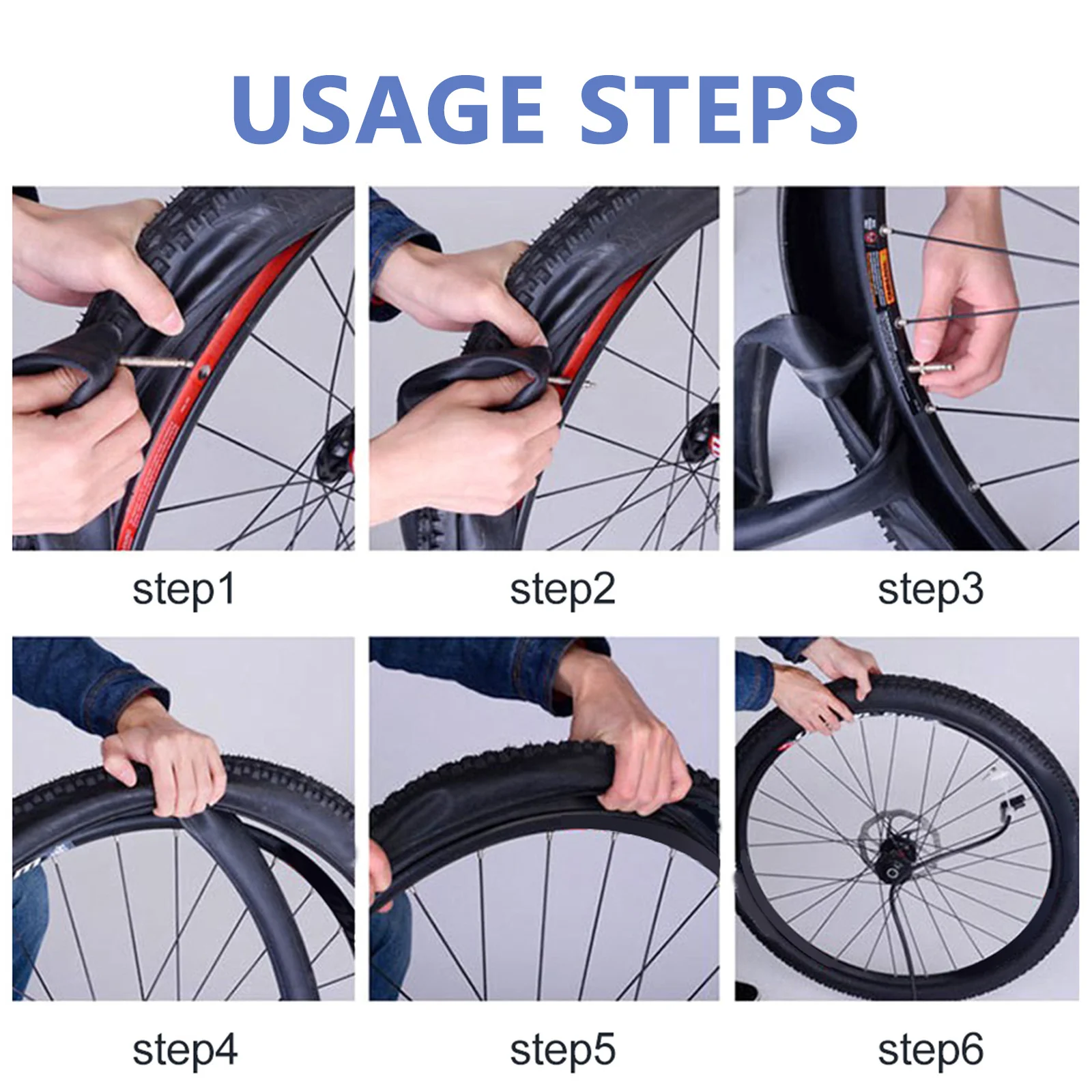 USAGE STEPS

step1

step2

step3

step4

step5

step6