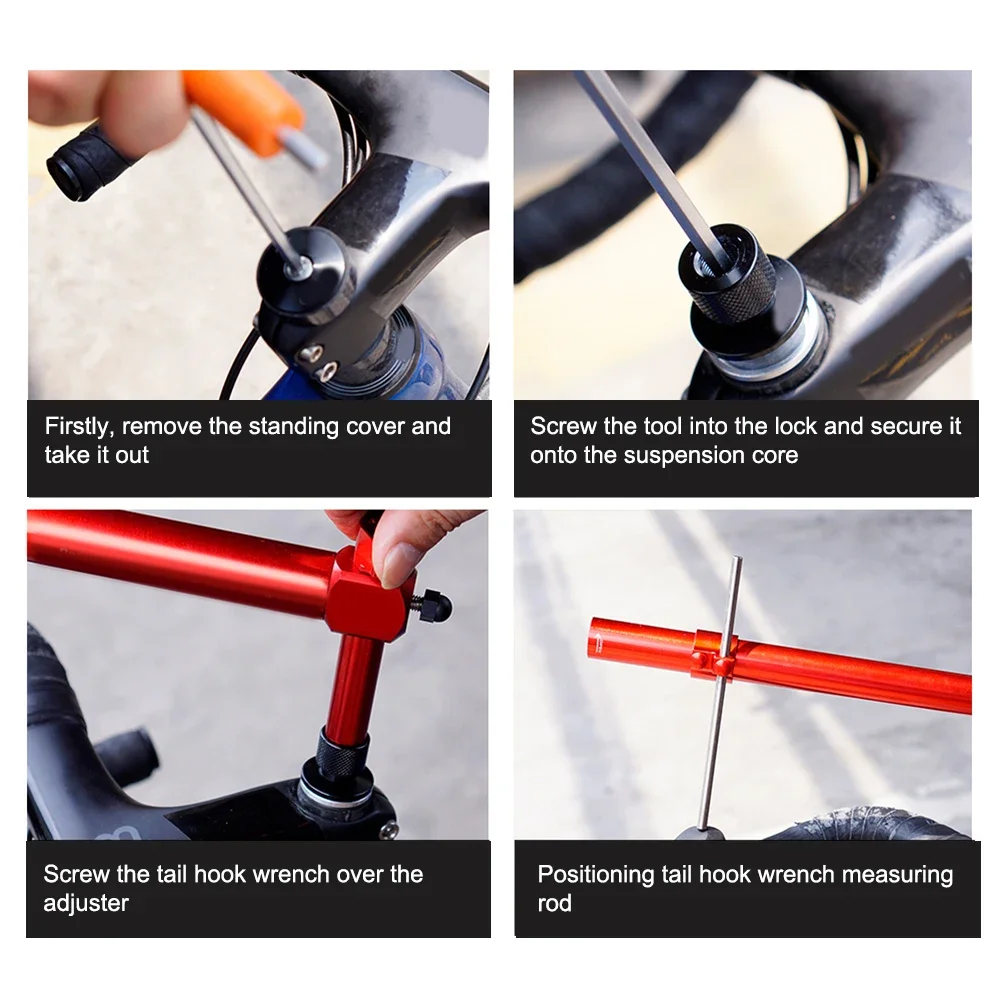 Firstly, remove the standing cover and take it out

Screw the tool into the lock and secure it onto the suspension core

Screw the tail hook wrench over the adjuster

Positioning tail hook wrench measuring rod