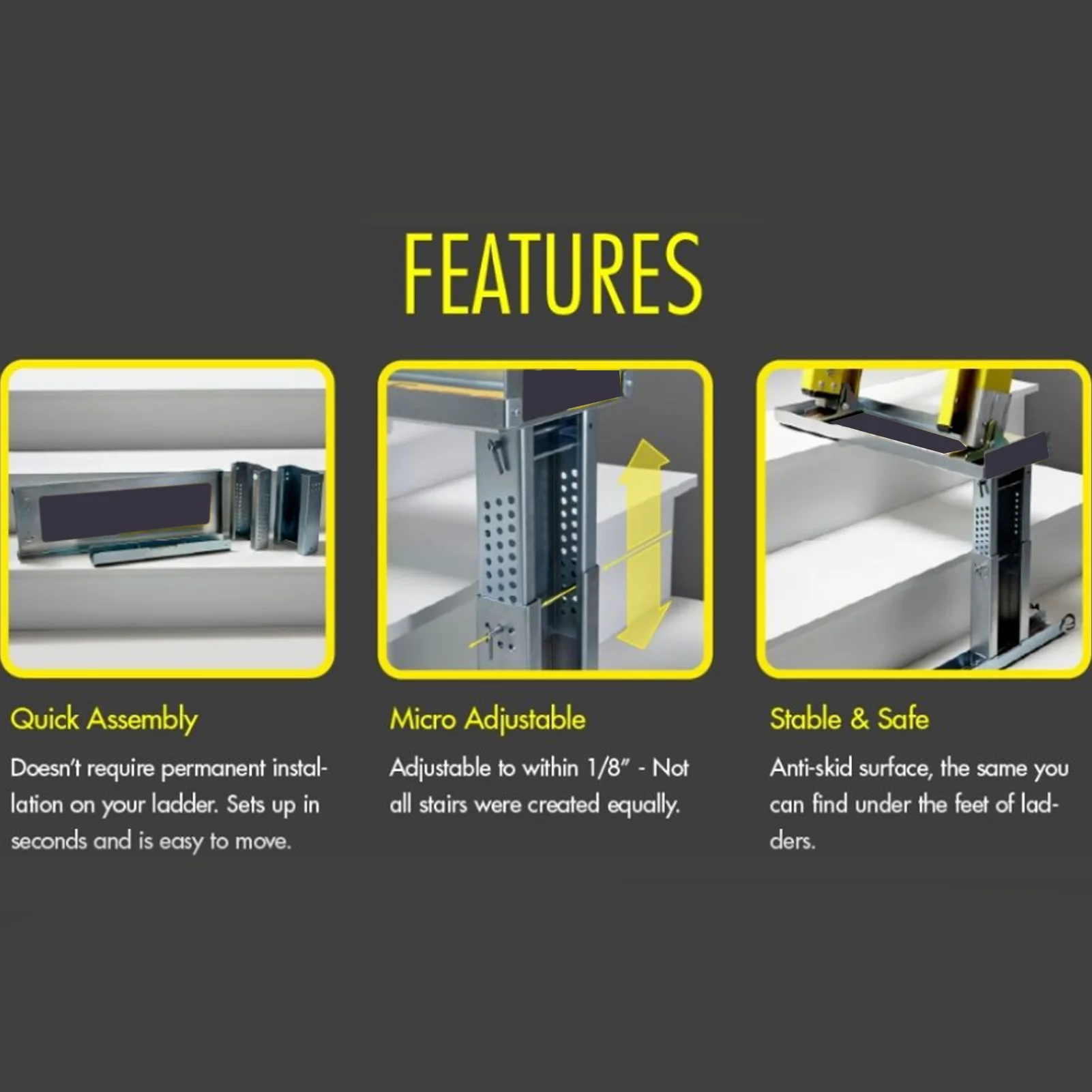 FEATURES

Quick Assembly

Doesn't require permanent installation on your ladder. Sets up in seconds and is easy to move.

Micro Adjustable

Adjustable to within 1/8" - Not all stairs were created equally.

Stable & Safe

Anti-skid surface, the same you can find under the feet of ladders.