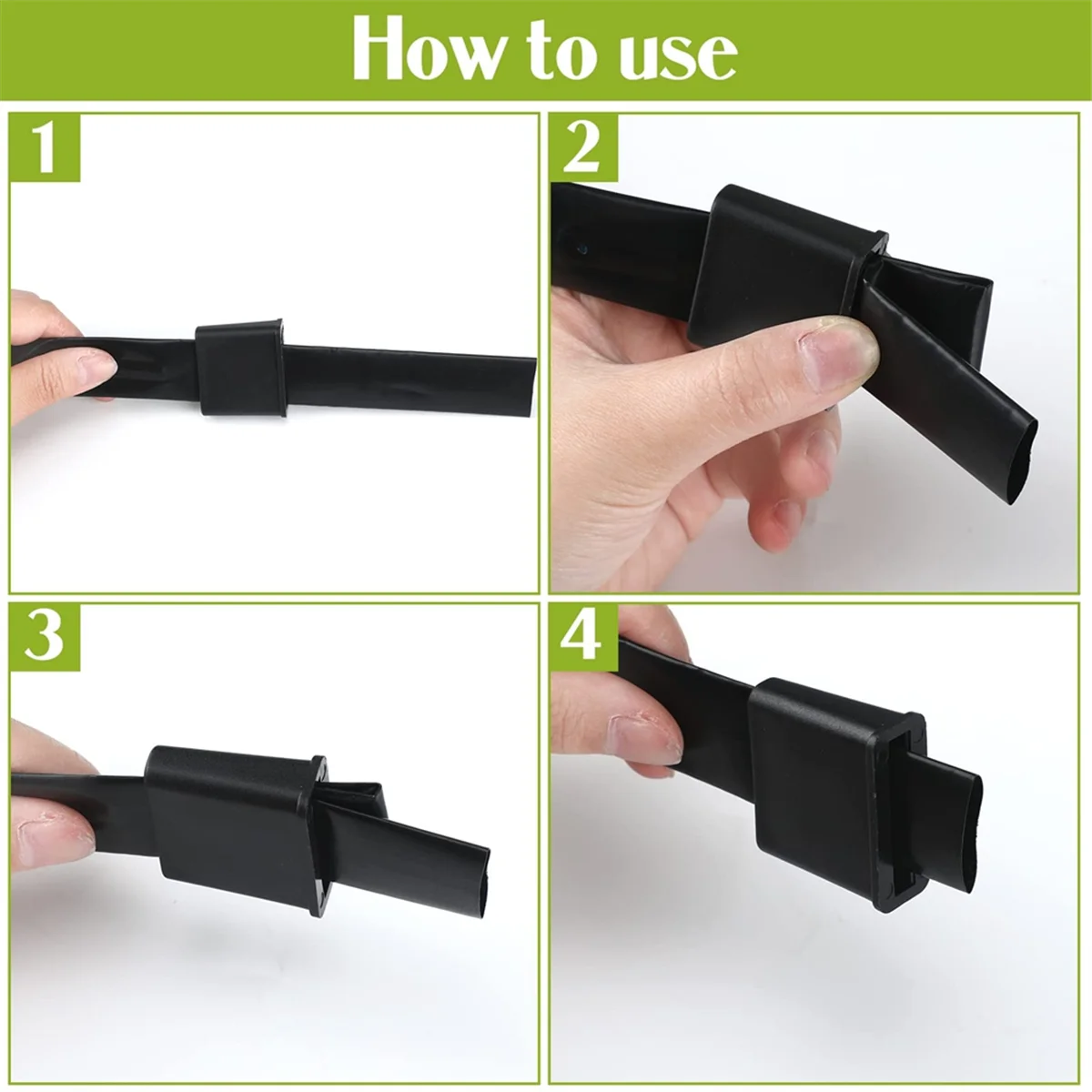 How to use

1

2

3

4