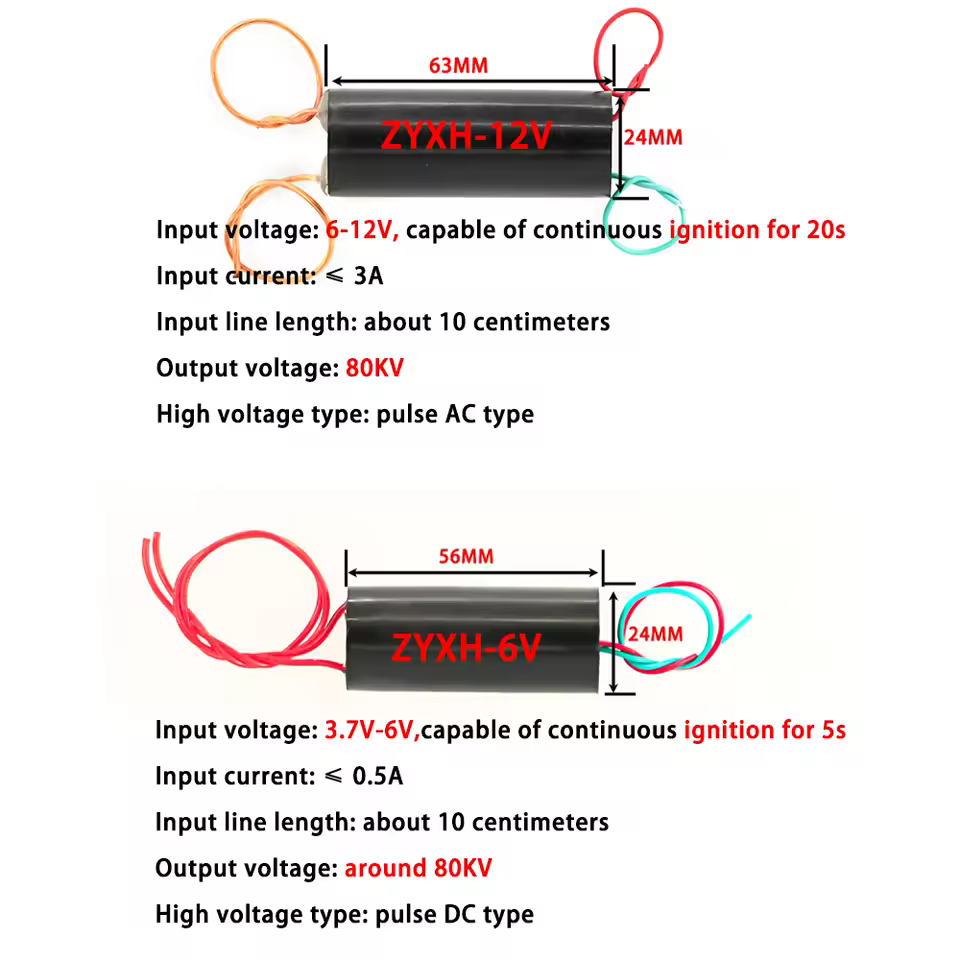 63MM

ZYXH-12V

24MM

Input voltage: 6-12V, capable of continuous ignition for 20s

Input current: ≤ 3A

Input line length: about 10 centimeters

Output voltage: 80KV

High voltage type: pulse AC type

56MM

ZYXH-6V

24MM

Input voltage: 3.7V-6V,capable of continuous ignition for 5s

Input current: ≤ 0.5A

Input line length: about 10 centimeters

Output voltage: around 80KV

High voltage type: pulse DC type