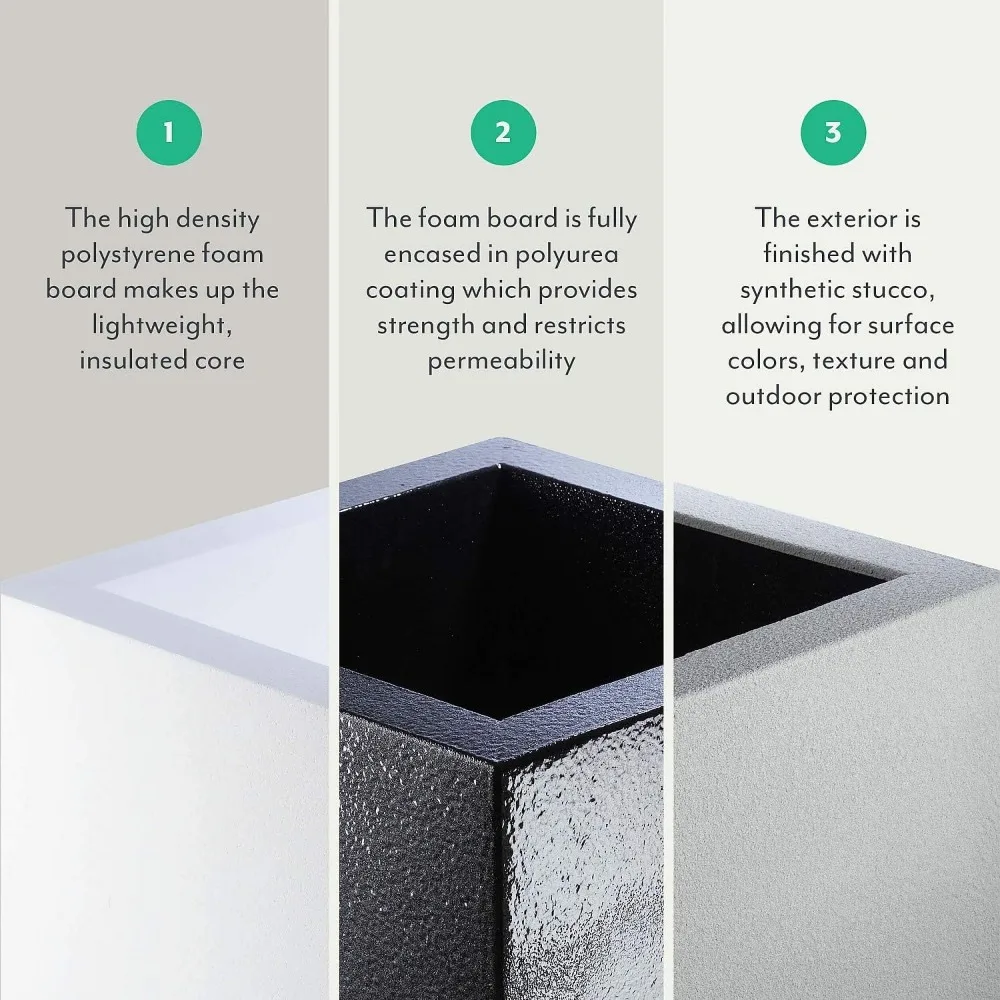 1

The high density polystyrene foam board makes up the lightweight, insulated core

2

The foam board is fully encased in polyurea coating which provides strength and restricts permeability

3

The exterior is finished with synthetic stucco, allowing for surface colors, texture and outdoor protection