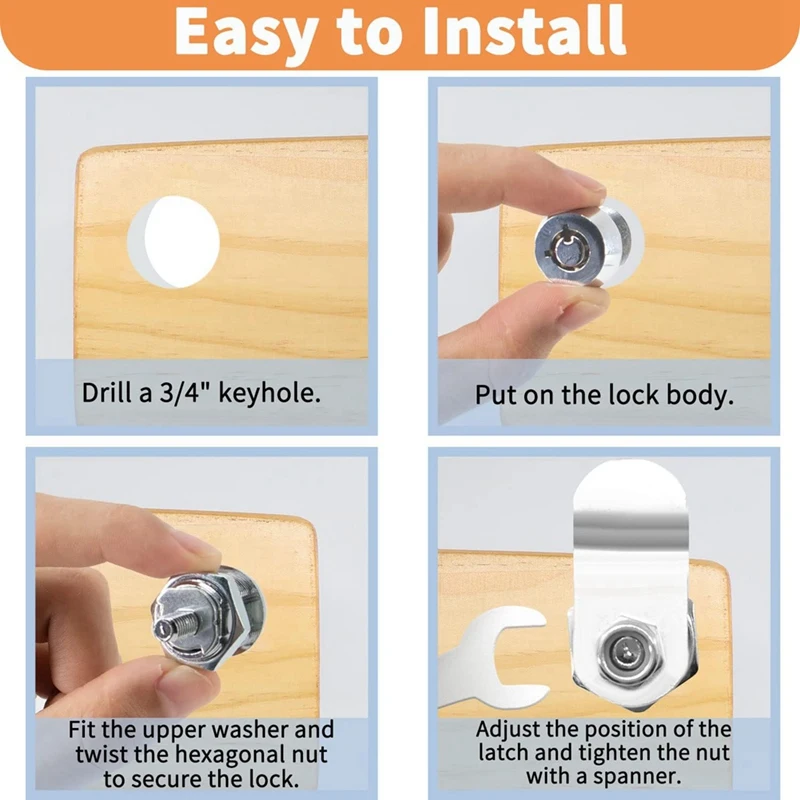 Easy to Install

Drill a 3/4" keyhole.

Put on the lock body.

Fit the upper washer and twist the hexagonal nut to secure the lock.

Adjust the position of the latch and tighten the nut with a spanner.