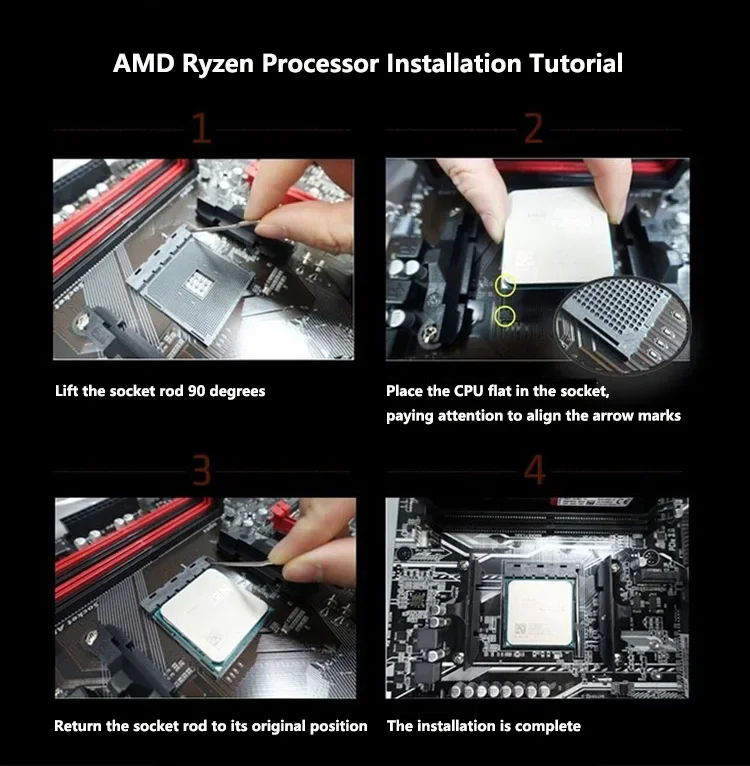 AMD Ryzen Processor Installation Tutorial

1

Lift the socket rod 90 degrees

2

Place the CPU flat in the socket, paying attention to align the arrow marks

3

Return the socket rod to its original position

4

The installation is complete