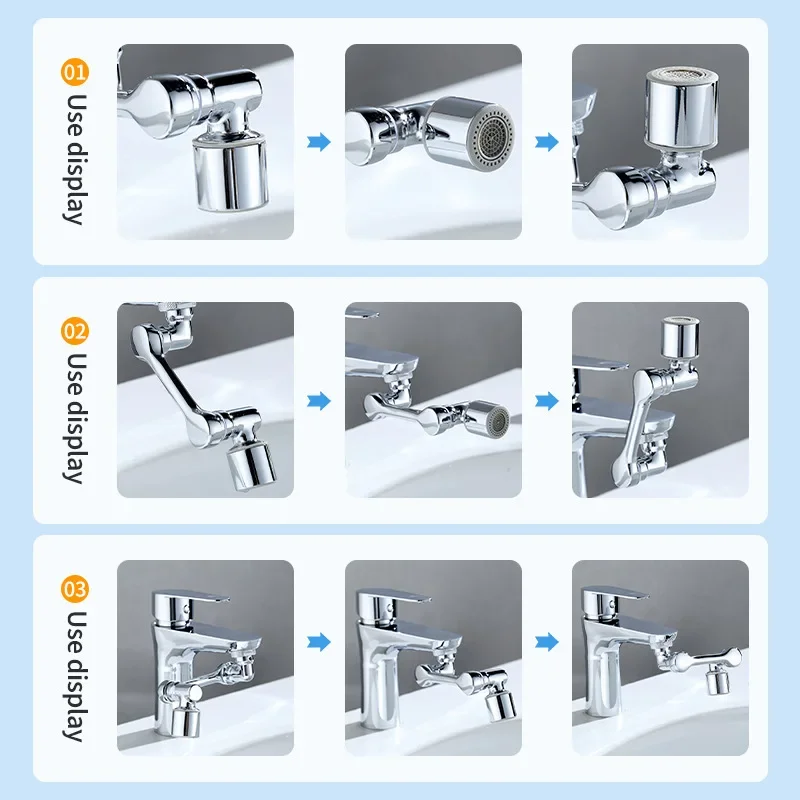 01 Use display

02 Use display

03 Use display