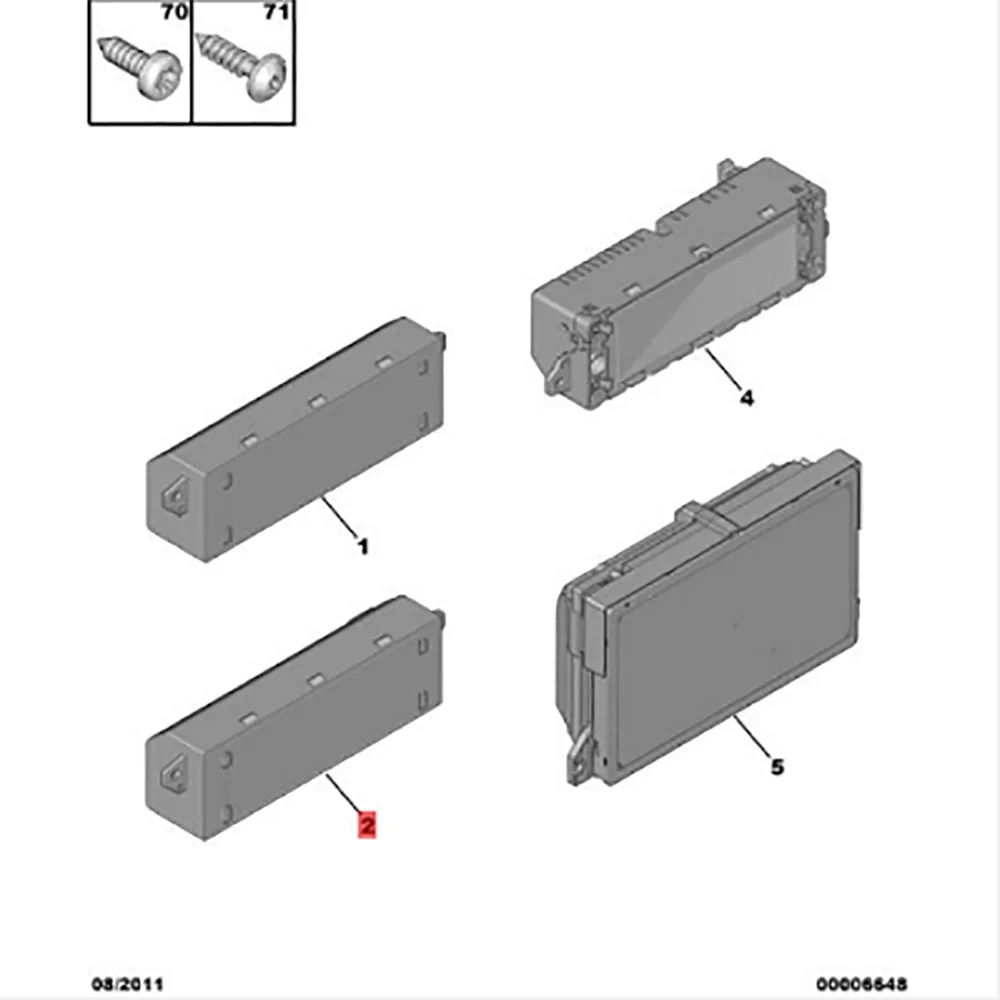 70
71
4
1
5
2
08/2011
00006648