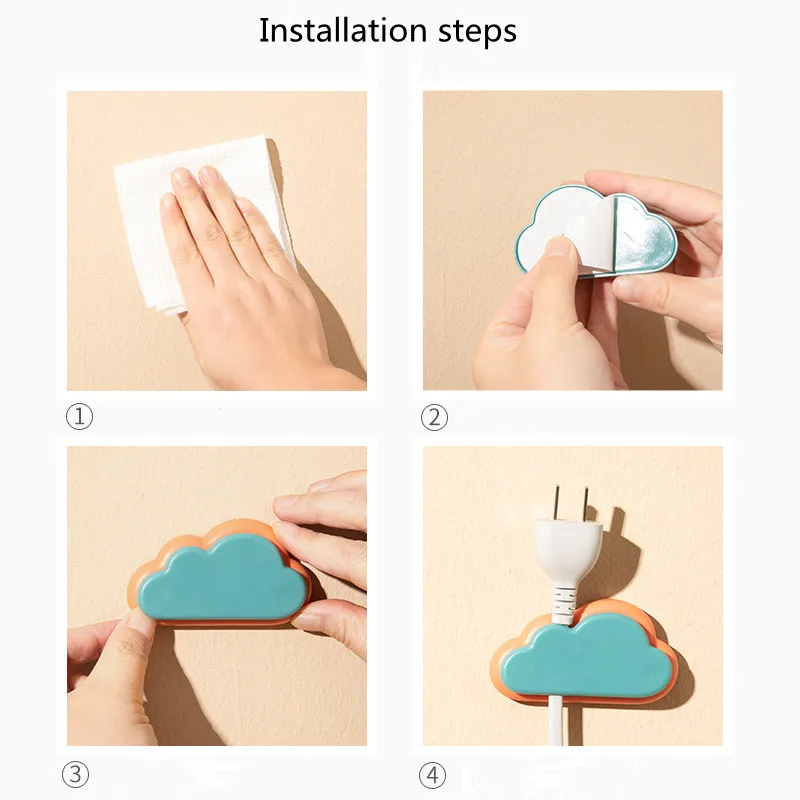 Installation steps

①

②

③

④