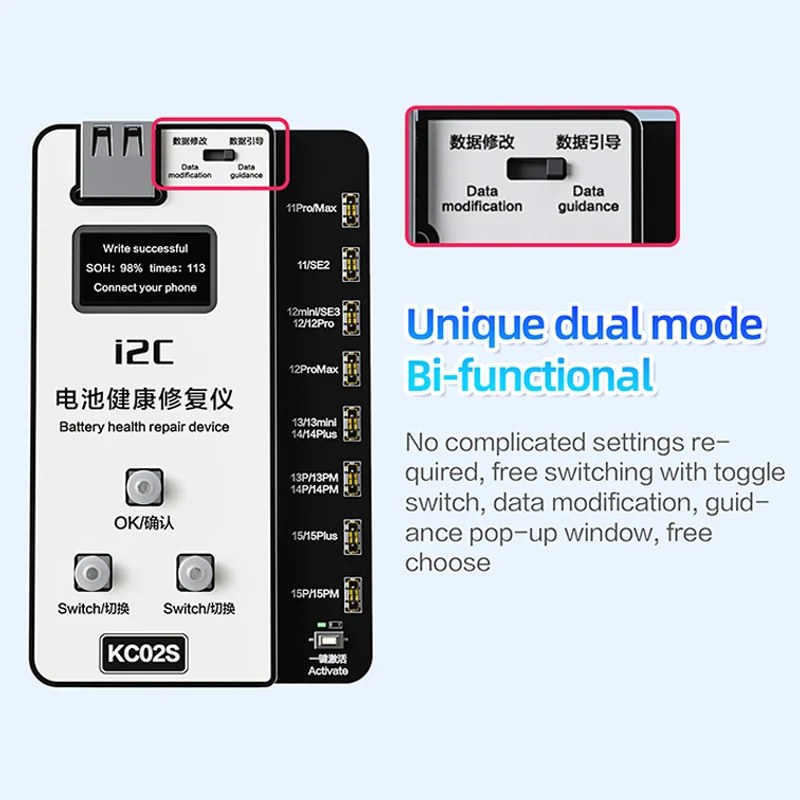 数据修改 数据引导
Data modification Data guidance

Write successful
SOH: 98% times: 113
Connect your phone

i2C
电池健康修复仪
Battery health repair device

OK/确认

Switch/切换 Switch/切换

KC02S

11Pro/Max
11/SE2
12mini/SE3 12/12Pro
12ProMax
13/13mini 14/14Plus
13P/13PM 14P/14PM
15/15Plus
15P/15PM
一键激活 Activate

数据修改 数据引导
Data modification Data guidance

Unique dual mode
Bi-functional

No complicated settings required, free switching with toggle switch, data modification, guidance pop-up window, free choose