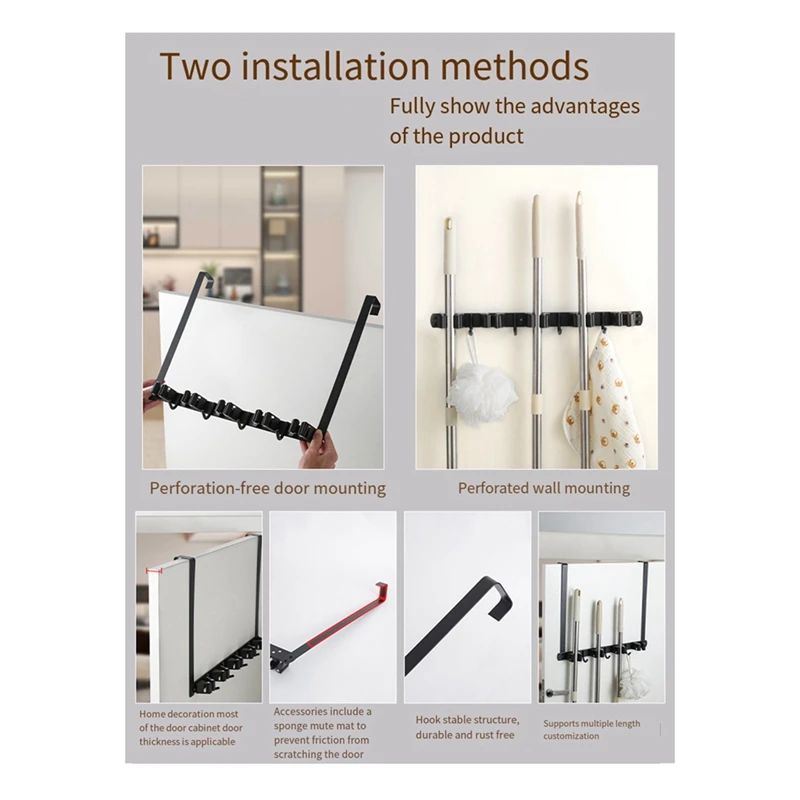 Two installation methods

Fully show the advantages of the product

Perforation-free door mounting

Perforated wall mounting

Home decoration most of the door cabinet door thickness is applicable

Accessories include a sponge mute mat to prevent friction from scratching the door

Hook stable structure, durable and rust free

Supports multiple length customization