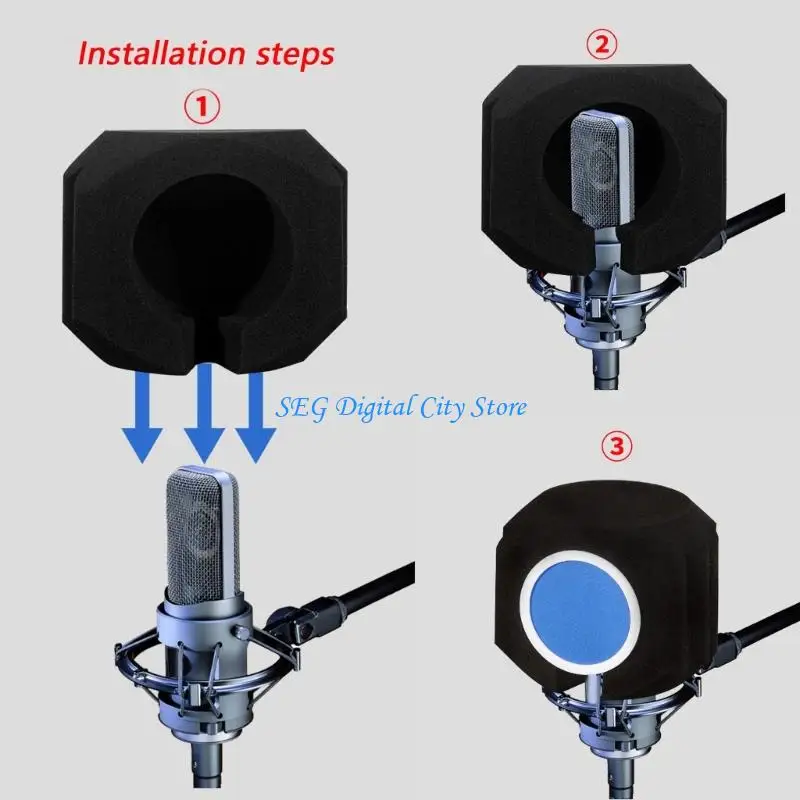 Installation steps

①

②

SEG Digital City Store

③