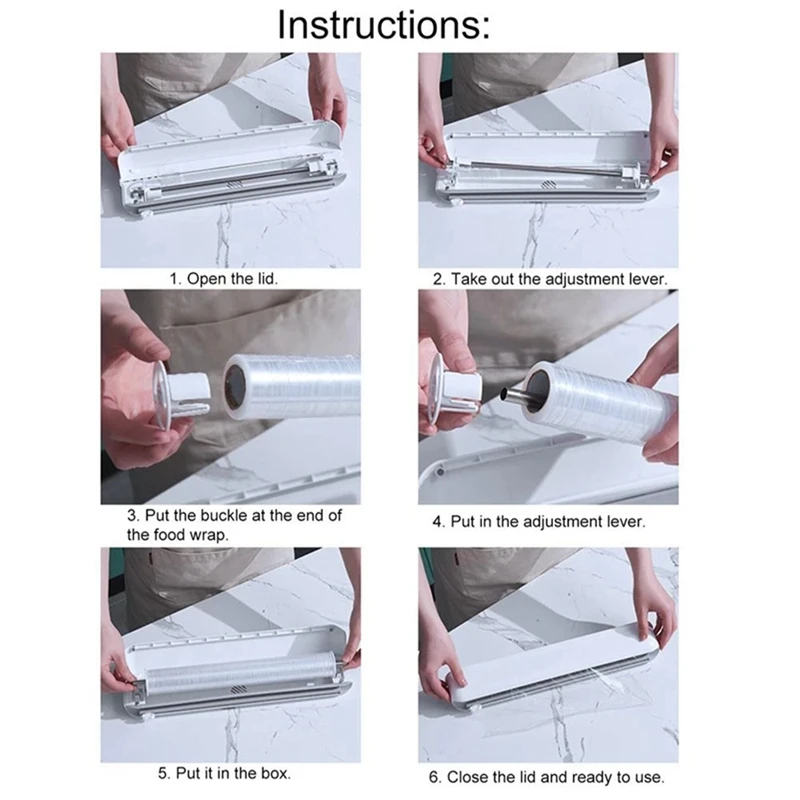 Instructions:

1. Open the lid.

2. Take out the adjustment lever.

3. Put the buckle at the end of the food wrap.

4. Put in the adjustment lever.

5. Put it in the box.

6. Close the lid and ready to use.