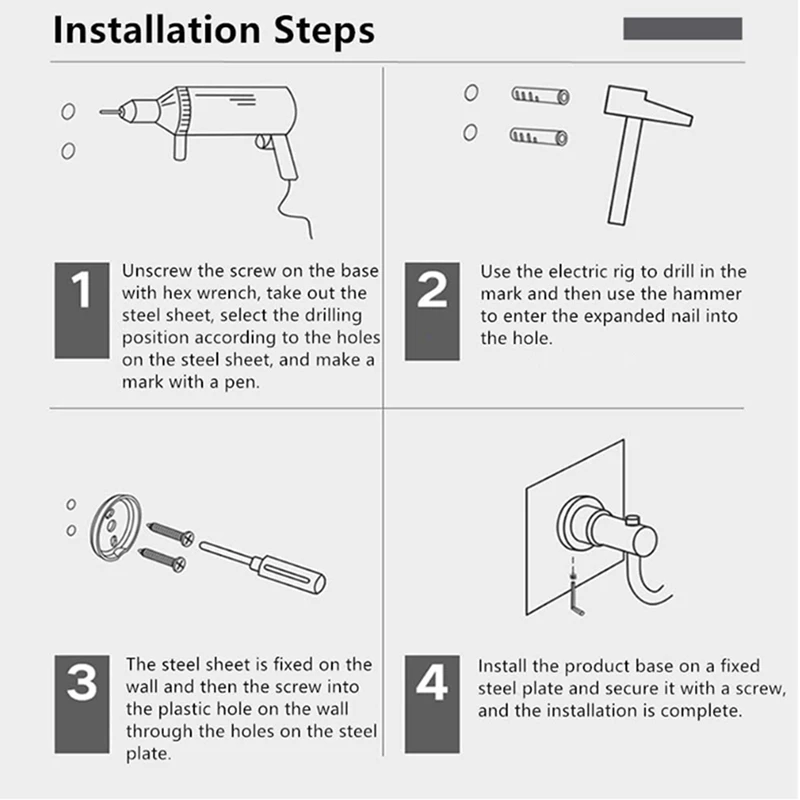 Installation Steps

1

Unscrew the screw on the base with hex wrench, take out the steel sheet, select the drilling position according to the holes on the steel sheet, and make a mark with a pen.

2

Use the electric rig to drill in the mark and then use the hammer to enter the expanded nail into the hole.

3

The steel sheet is fixed on the wall and then the screw into the plastic hole on the wall through the holes on the steel plate.

4

Install the product base on a fixed steel plate and secure it with a screw, and the installation is complete.