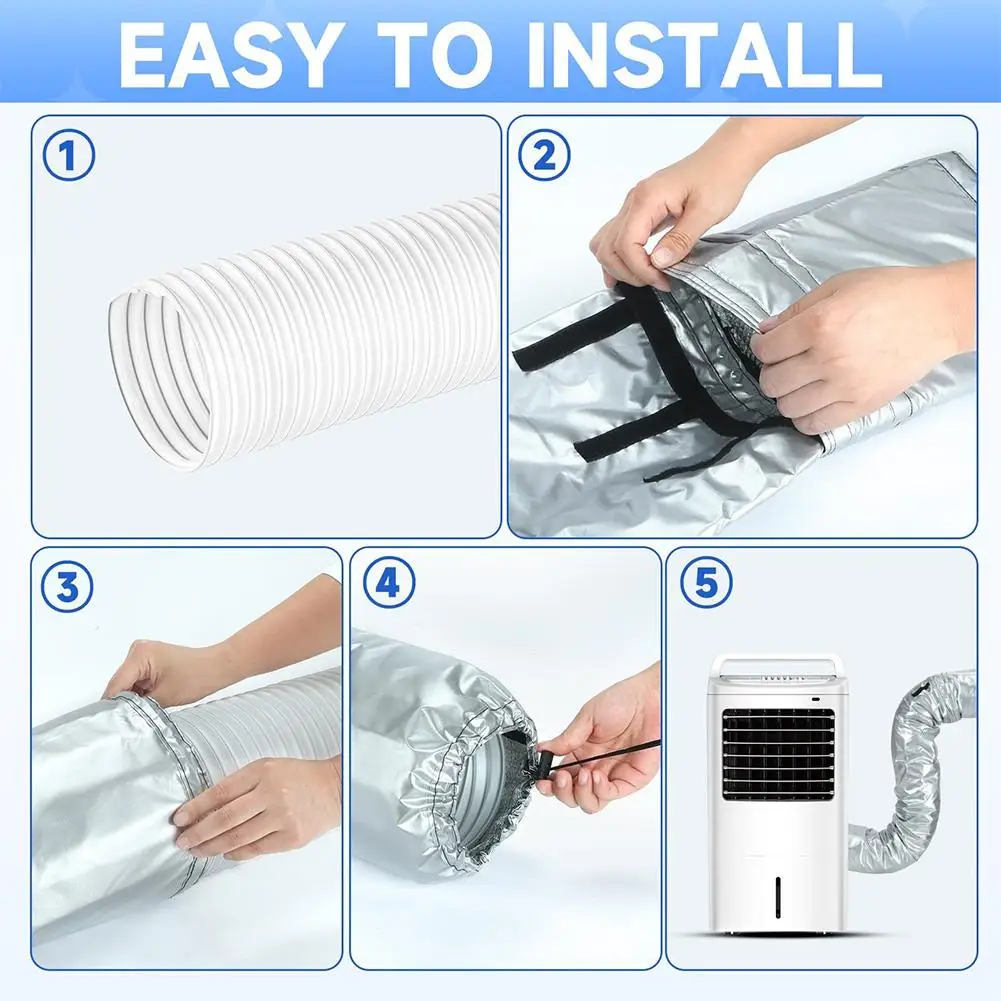 EASY TO INSTALL

1

2

3

4

5