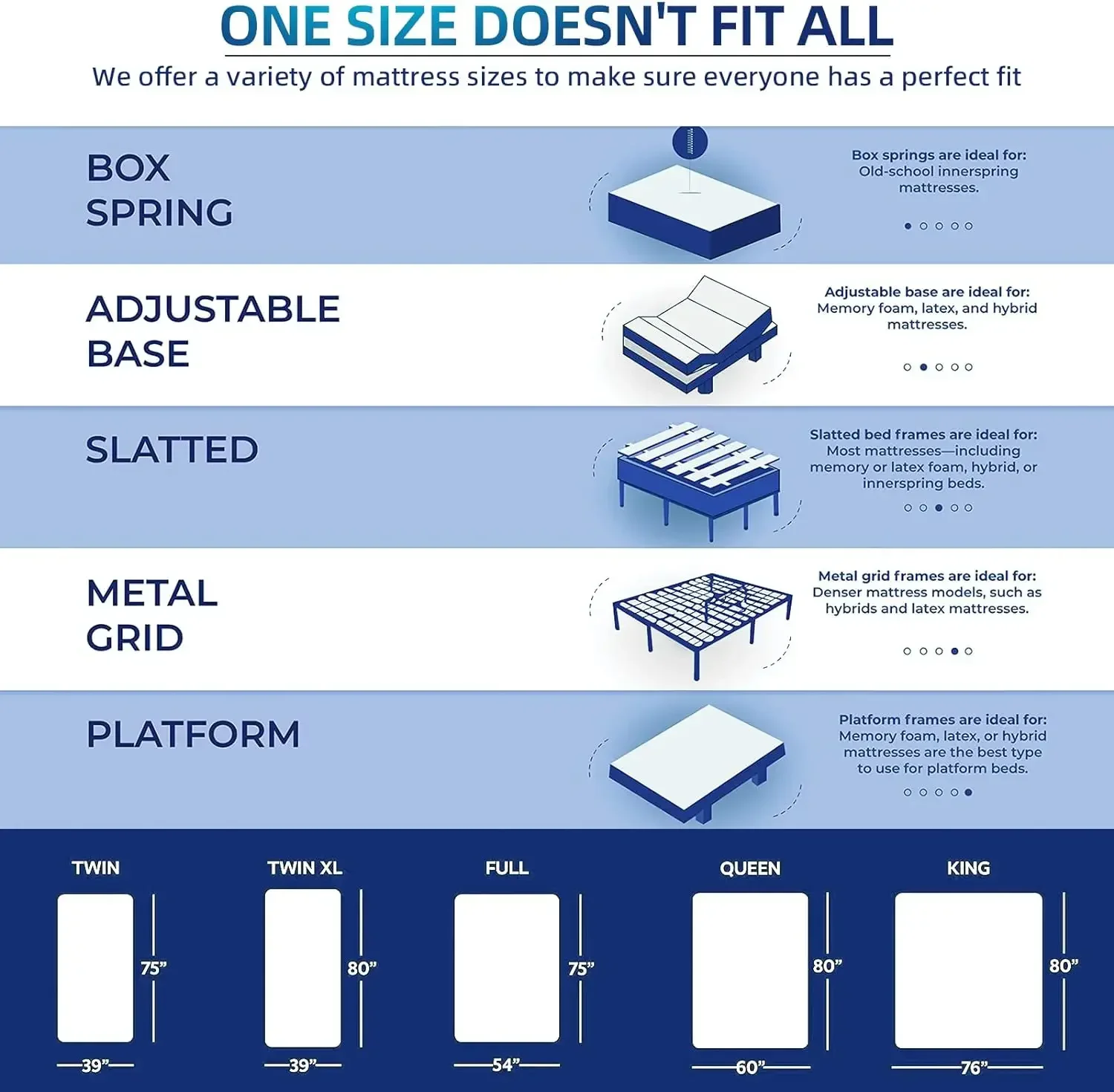 ONE SIZE DOESN'T FIT ALL
We offer a variety of mattress sizes to make sure everyone has a perfect fit

BOX SPRING

Box springs are ideal for: Old-school innerspring mattresses.

ADJUSTABLE BASE

Adjustable base are ideal for: Memory foam, latex, and hybrid mattresses.

SLATTED

Slatted bed frames are ideal for: Most mattresses—including memory or latex foam, hybrid, or innerspring beds.

METAL GRID

Metal grid frames are ideal for: Denser mattress models, such as hybrids and latex mattresses.

PLATFORM

Platform frames are ideal for: Memory foam, latex, or hybrid mattresses are the best type to use for platform beds.

TWIN
75”
39”

TWIN XL
80”
39”

FULL
75”
54”

QUEEN
80”
60”

KING
80”
76”