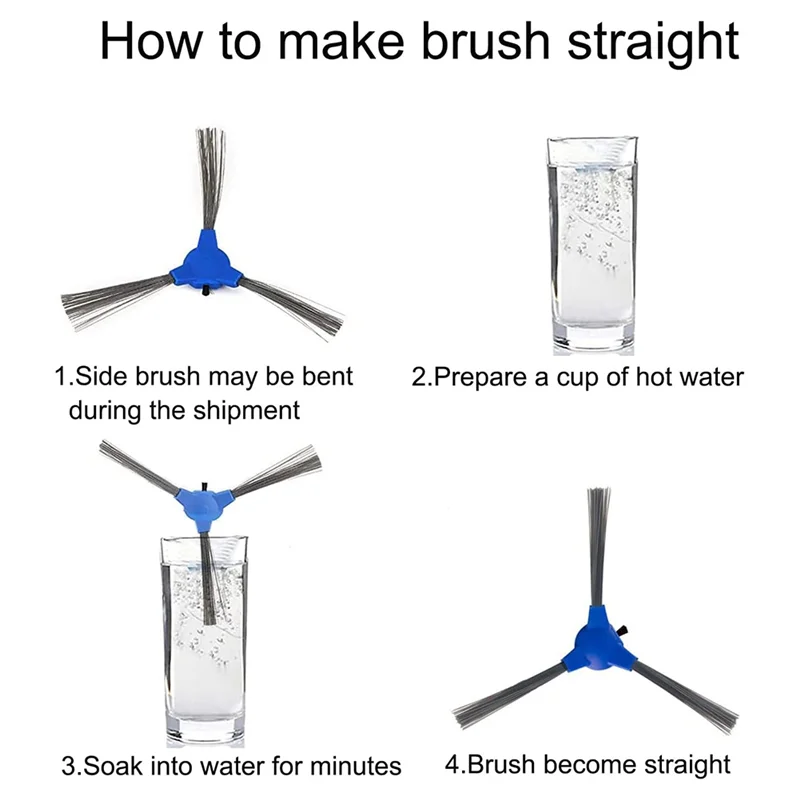 How to make brush straight

1.Side brush may be bent during the shipment

2.Prepare a cup of hot water

3.Soak into water for minutes

4.Brush become straight